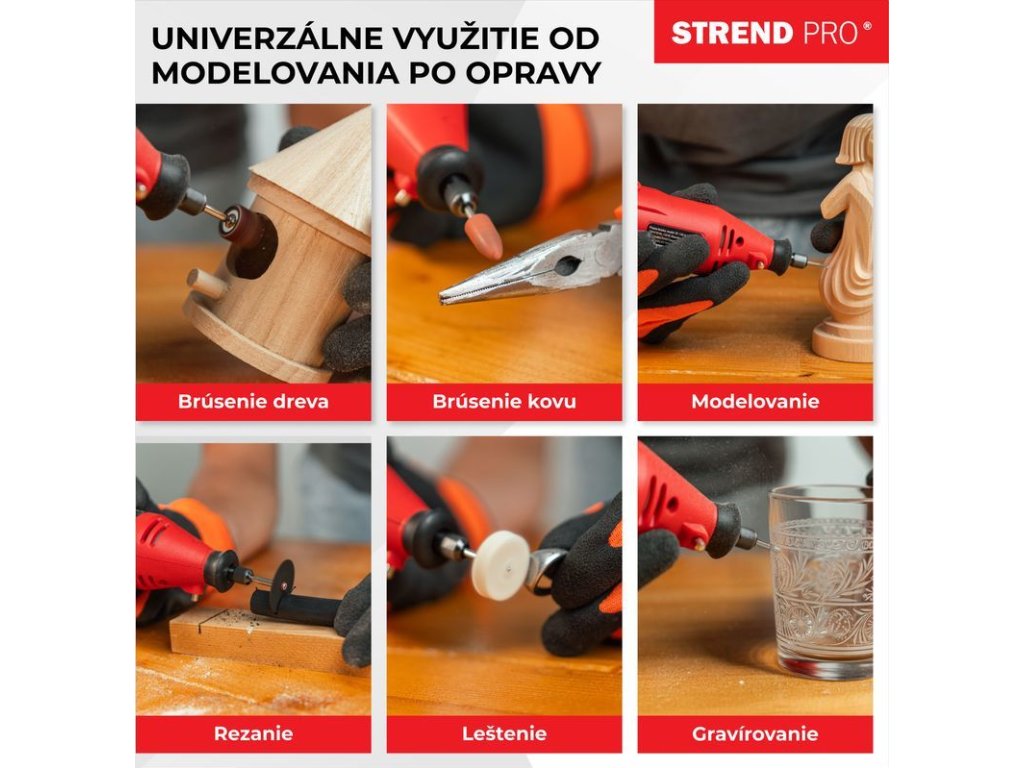 UNIVERZÁLNE VYUŽITIE OD MODELOVANIA PO OPRAVY

STREND PRO®

Brúsenie dreva

Brúsenie kovu

Modelovanie

Rezanie

Leštenie

Gravírovanie