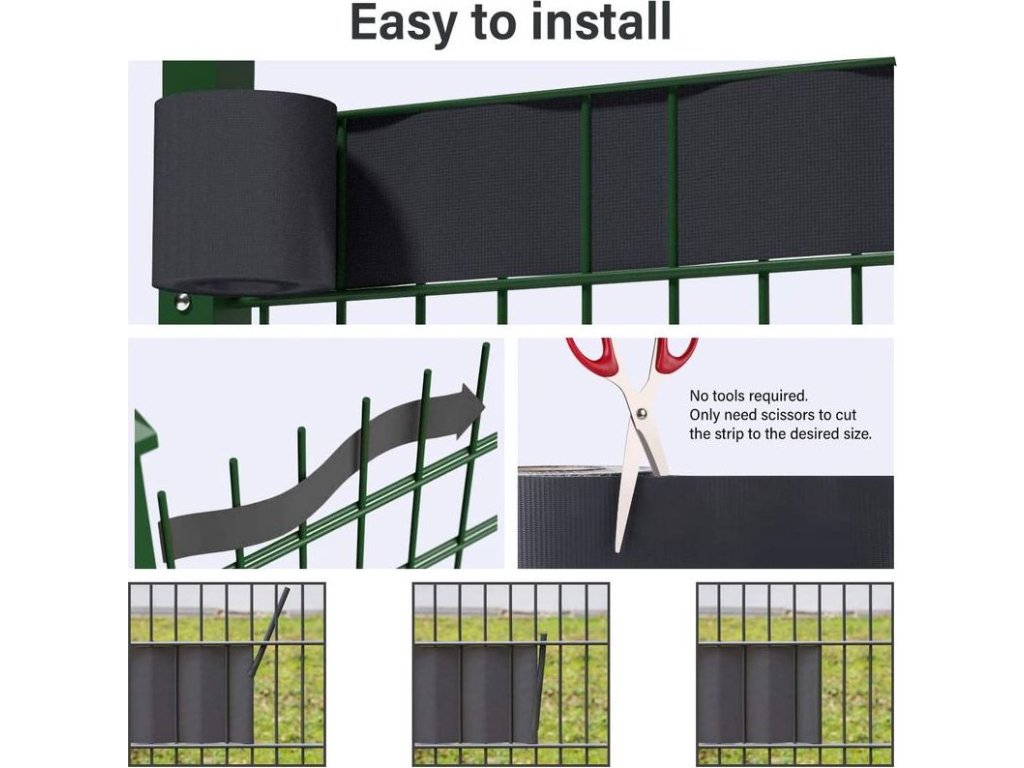 Easy to install

No tools required.
Only need scissors to cut the strip to the desired size.