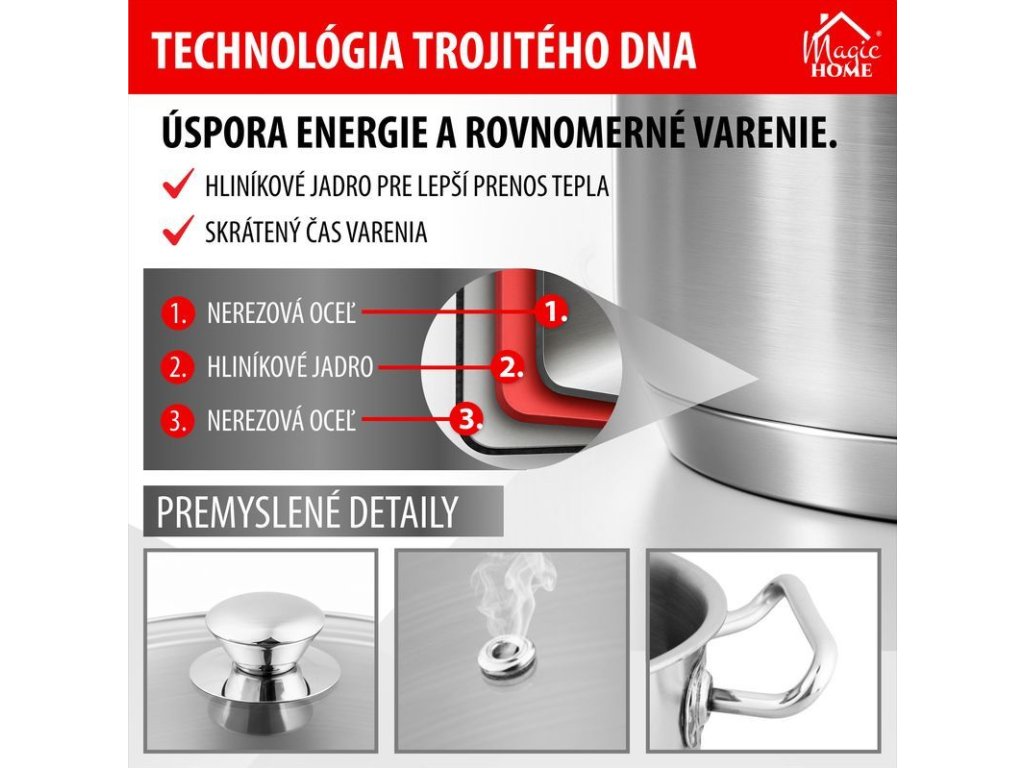 TECHNOLÓGIA TROJITÉHO DNA

Magic HOME

ÚSPORA ENERGIE A ROVNOMERNÉ VARENIE.

HLINÍKOVÉ JADRO PRE LEPŠÍ PRENOS TEPLA

SKRÁTENÝ ČAS VARENIA

1. NEREZOVÁ OCEĽ

2. HLINÍKOVÉ JADRO

3. NEREZOVÁ OCEĽ

1.

2.

3.

PREMYSLENÉ DETAILY