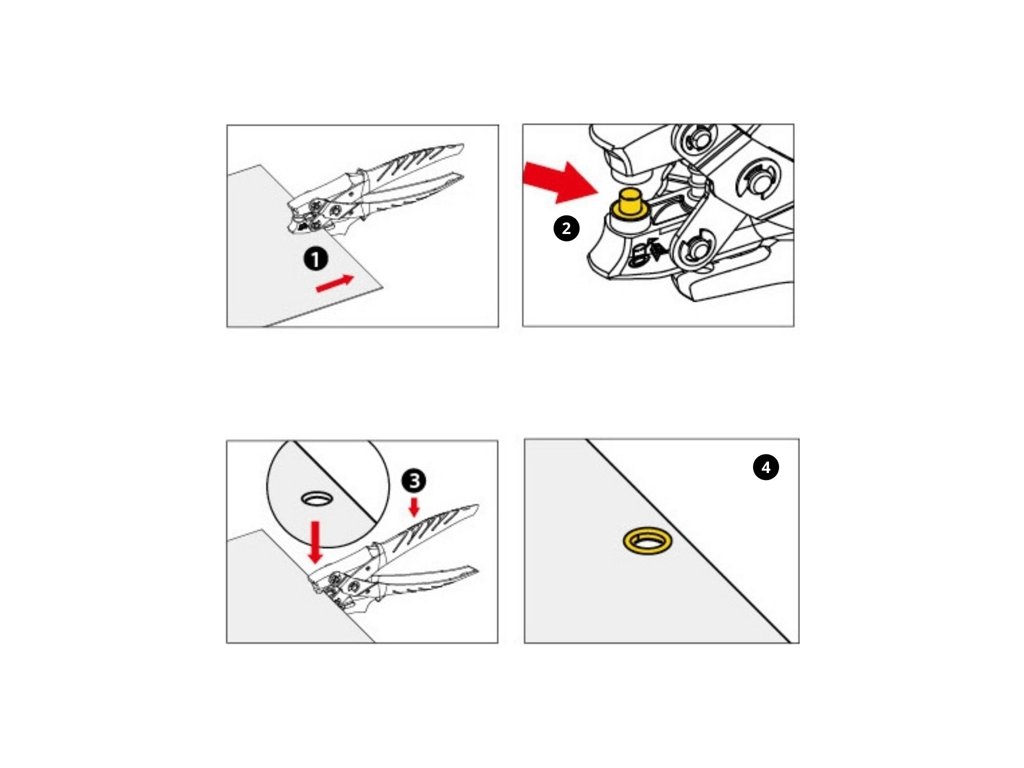 1
2
3
4