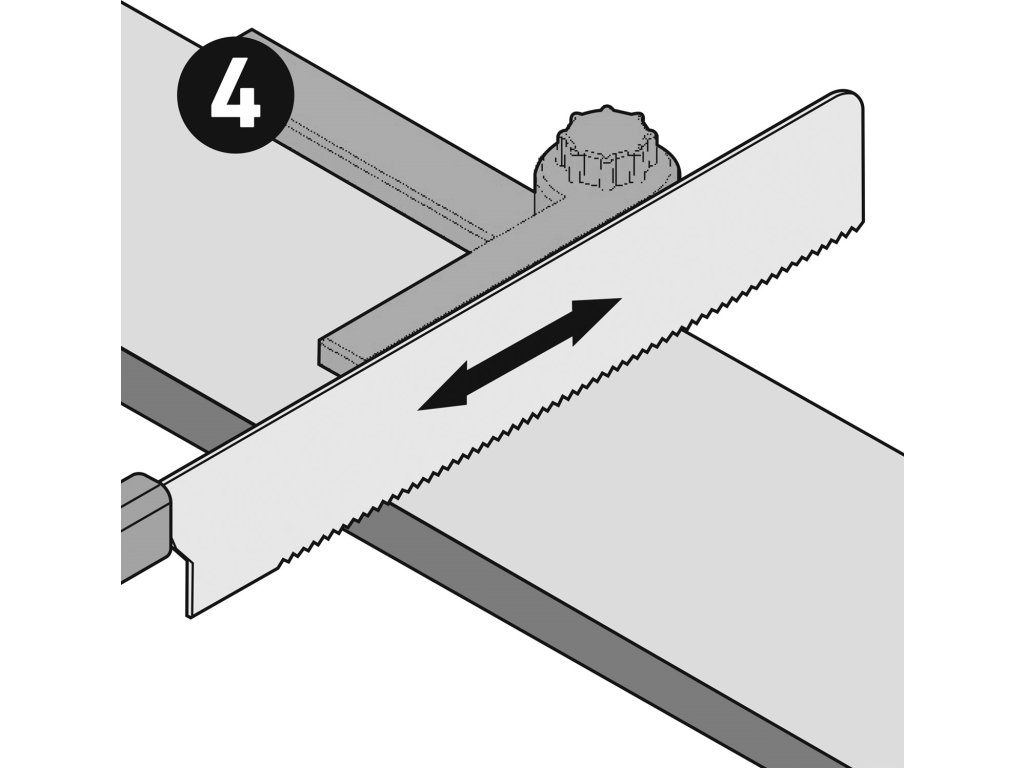 4