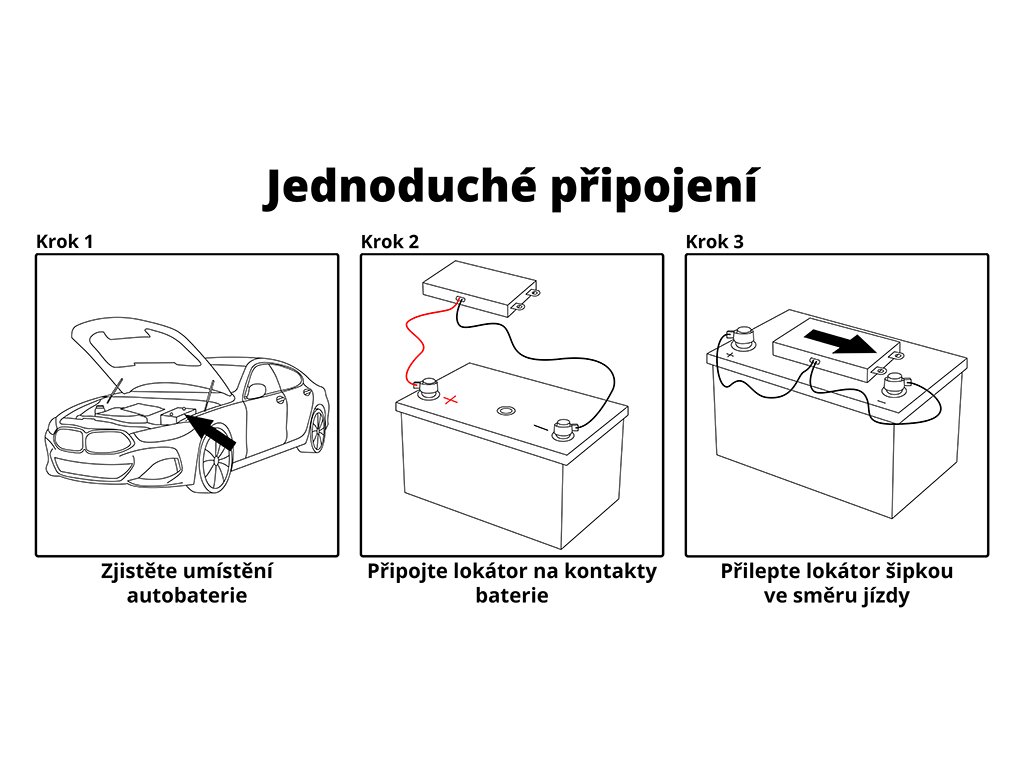 Jednoduché připojení

Krok 1

Zjistěte umístění autobaterie

Krok 2

+

−

Připojte lokátor na kontakty baterie

Krok 3

+

−

Přilepte lokátor šipkou ve směru jízdy