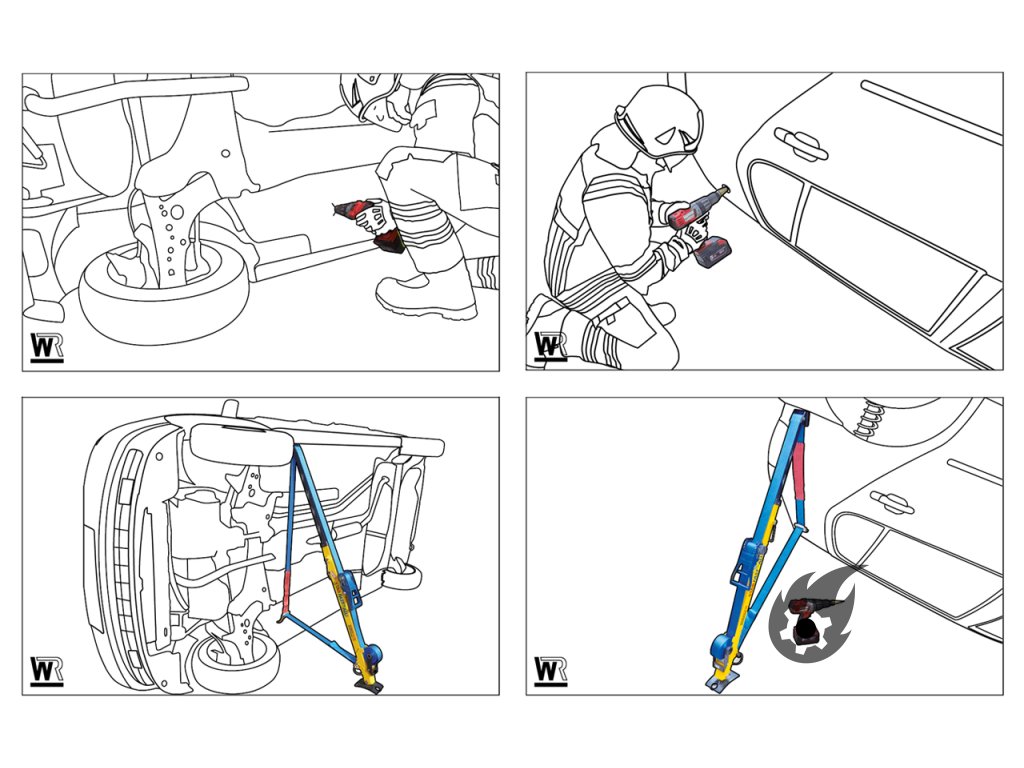 WR

WR

WR

WR