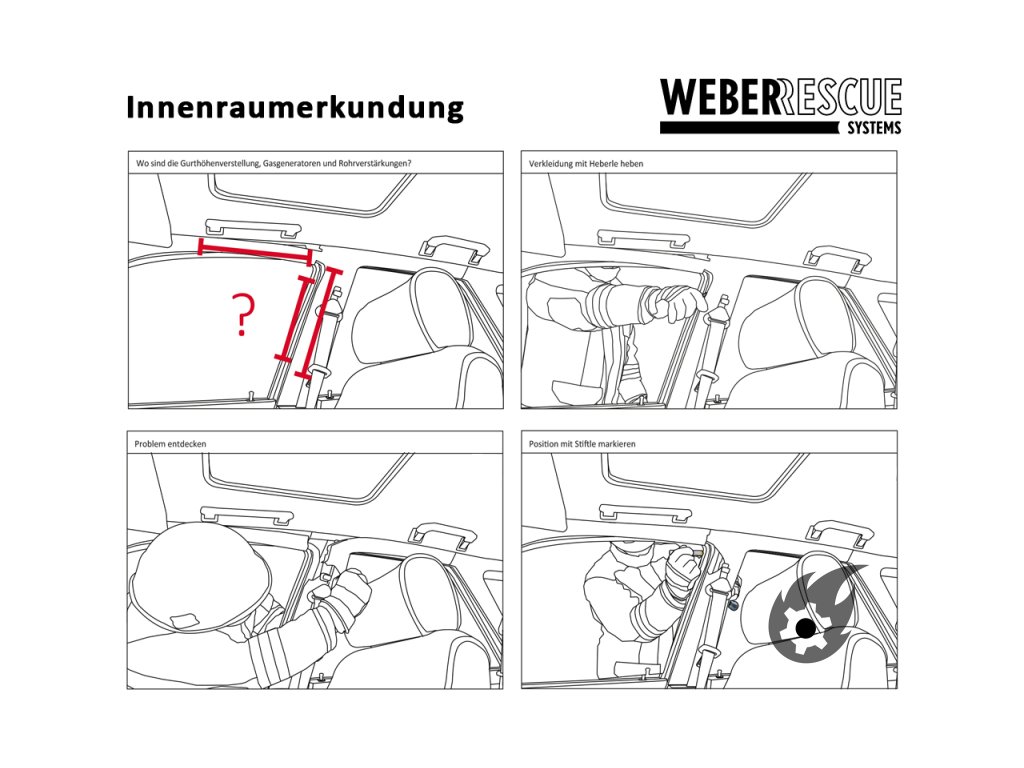 Innenraumerkundung

WEBER RESCUE SYSTEMS

Wo sind die Gurthöhenverstellung, Gasgeneratoren und Rohrverstärkungen?

?

Verkleidung mit Heberle heben

Problem entdecken

Position mit Stiftle markieren