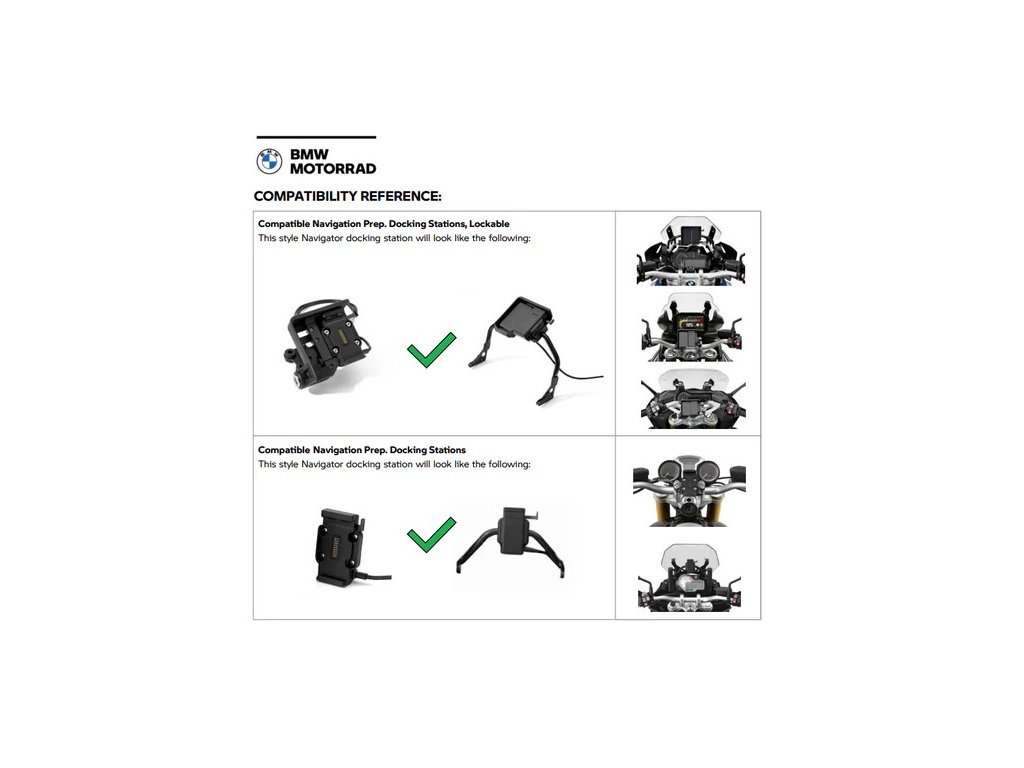 BMW
MOTORRAD

COMPATIBILITY REFERENCE:

Compatible Navigation Prep. Docking Stations, Lockable
This style Navigator docking station will look like the following:

Compatible Navigation Prep. Docking Stations
This style Navigator docking station will look like the following: