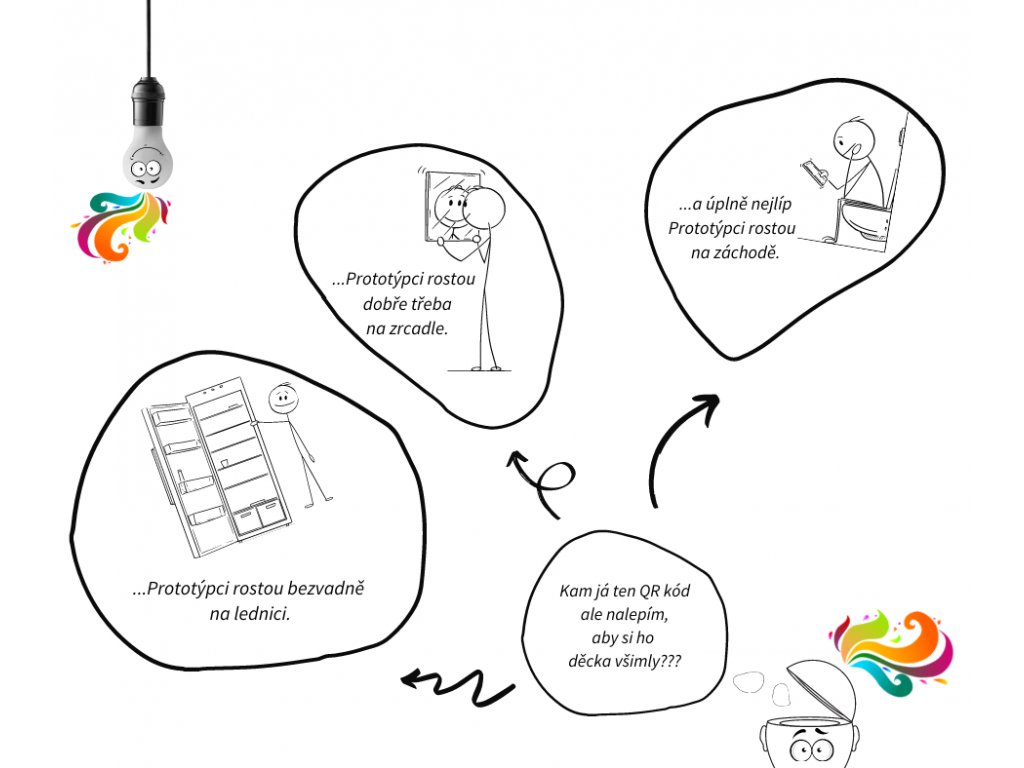 ...Prototýpci rostou dobře třeba na zrcadle.

...a úplně nejlíp Prototýpci rostou na záchodě.

...Prototýpci rostou bezvadně na lednici.

Kam já ten QR kód ale nalepím, aby si ho děcka všimly???