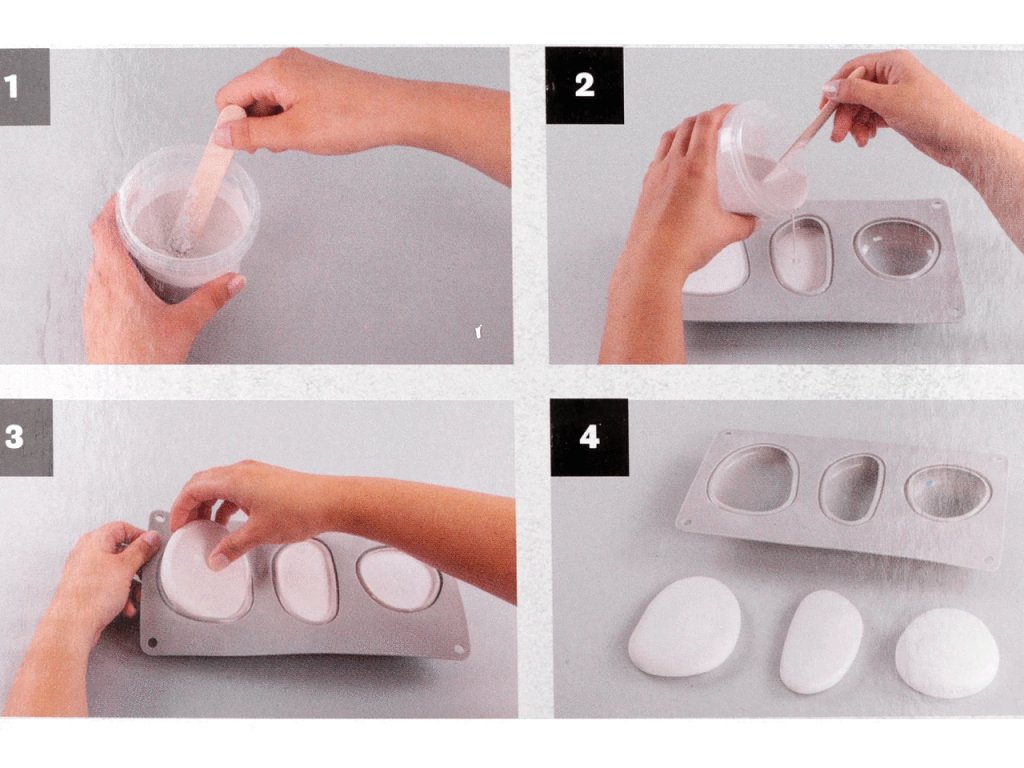 1

2

3

4