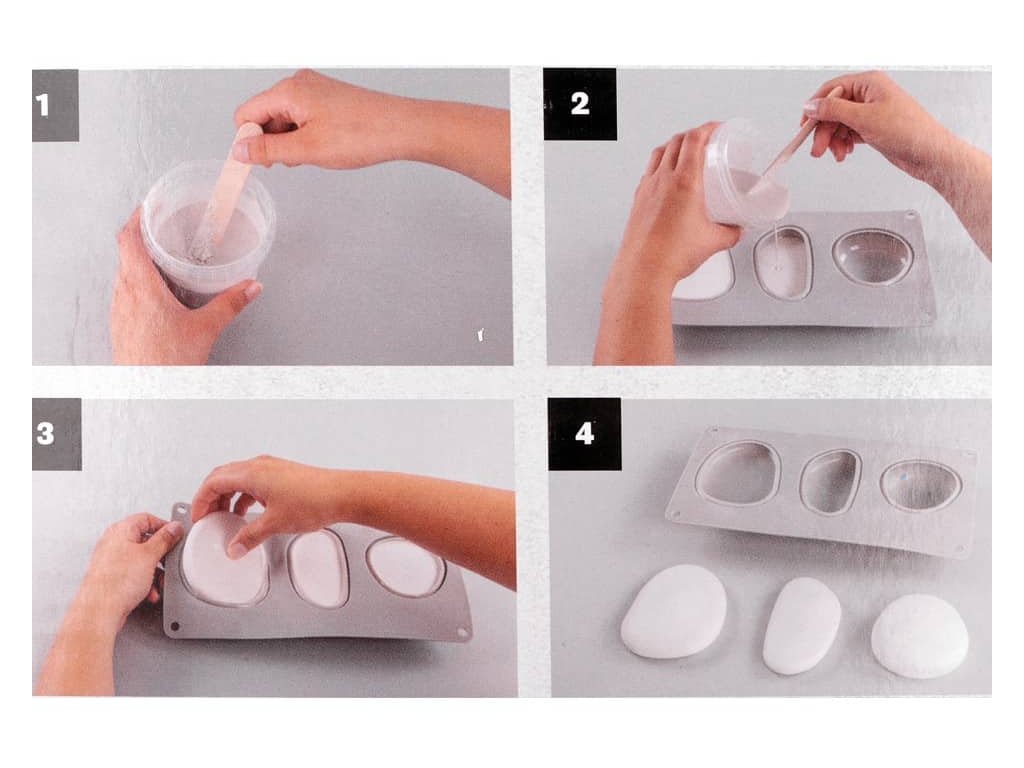 1

2

3

4