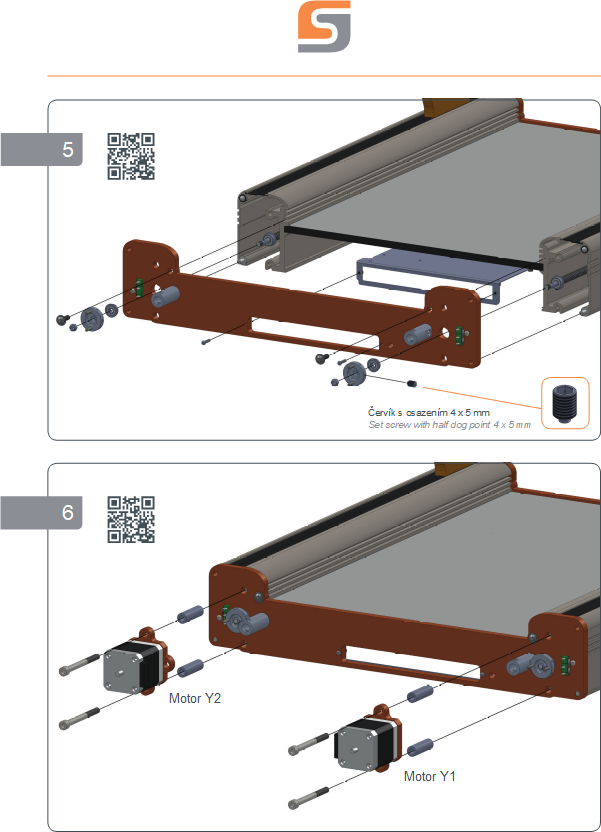 5

Červík s osazením 4 x 5 mm
Set screw with half dog point 4 x 5 mm

6

Motor Y2

Motor Y1