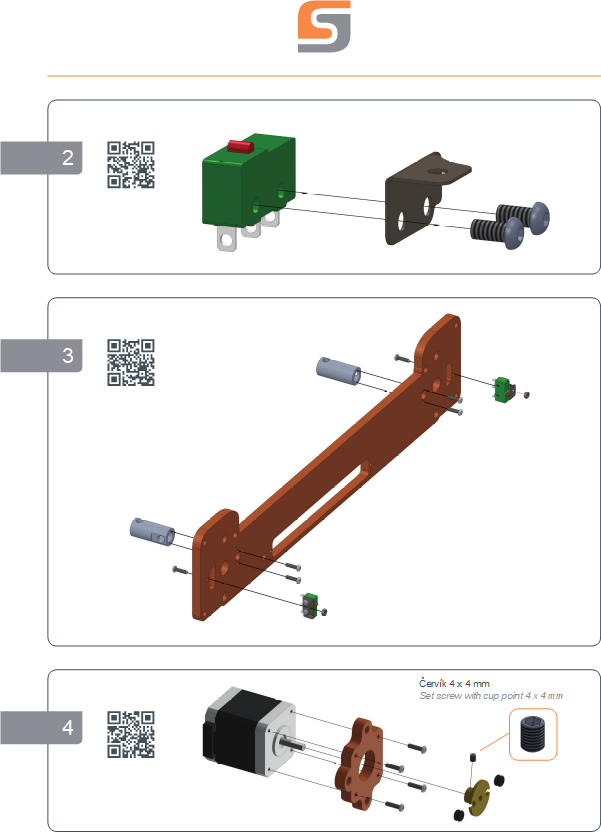 2

3

4

Červík 4 x 4 mm
Set screw with cup point 4 x 4 mm