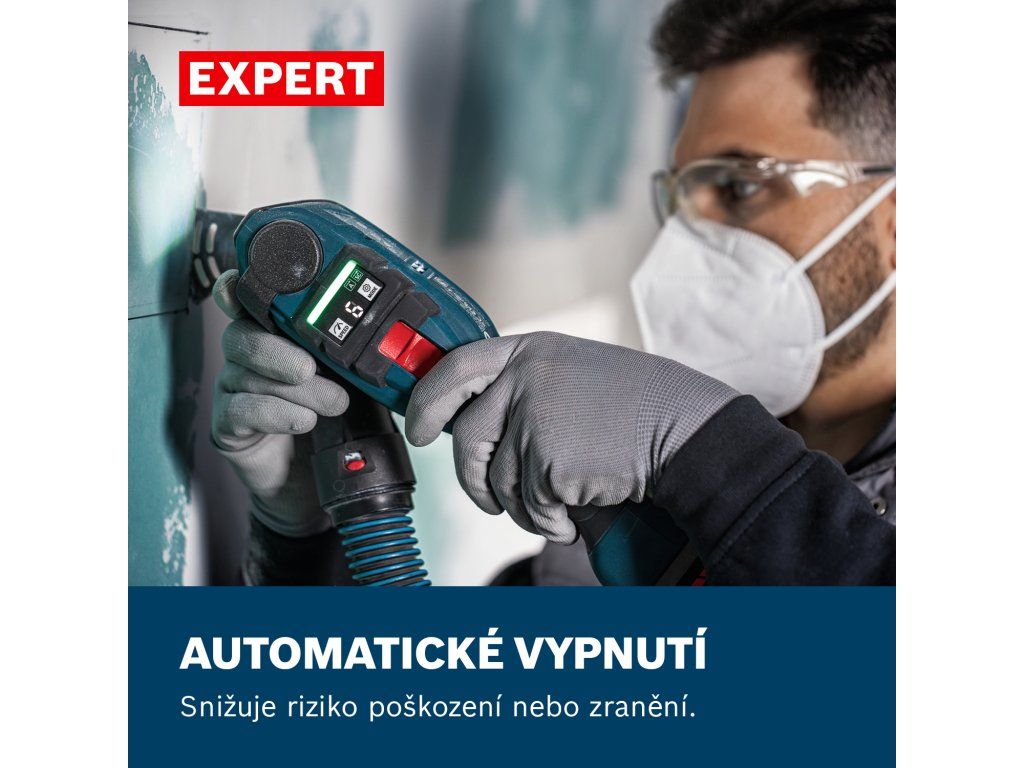 EXPERT

AUTOMATICKÉ VYPNUTÍ

Snižuje riziko poškození nebo zranění.