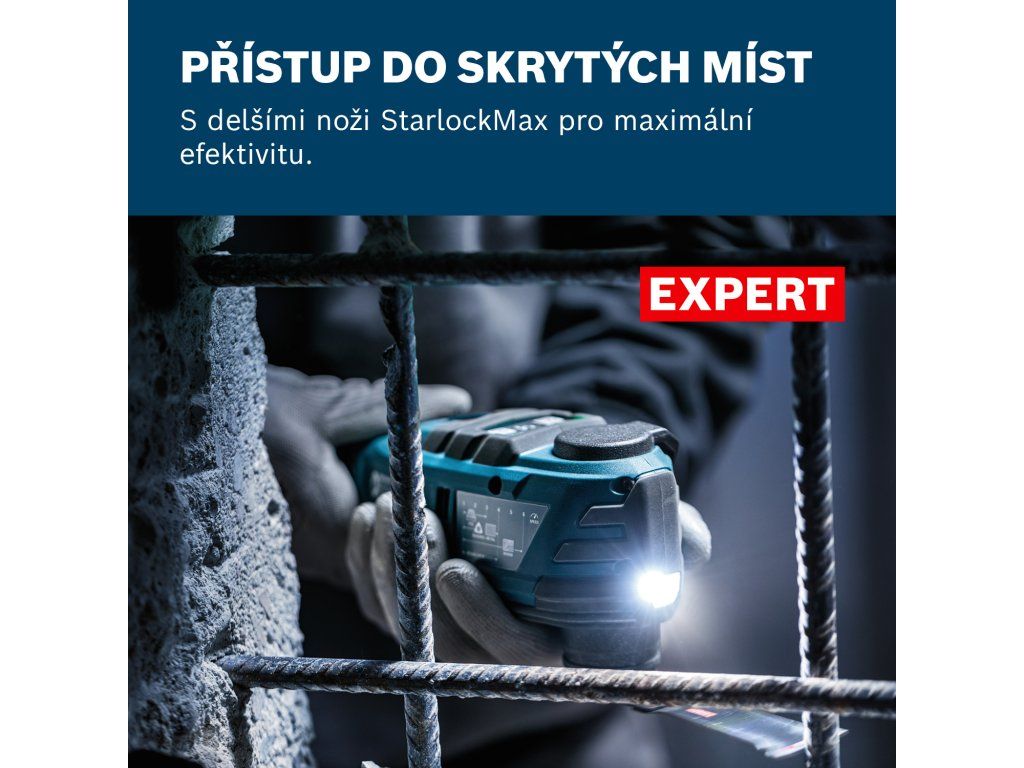 PŘÍSTUP DO SKRYTÝCH MÍST
S delšími noži StarlockMax pro maximální efektivitu.

EXPERT