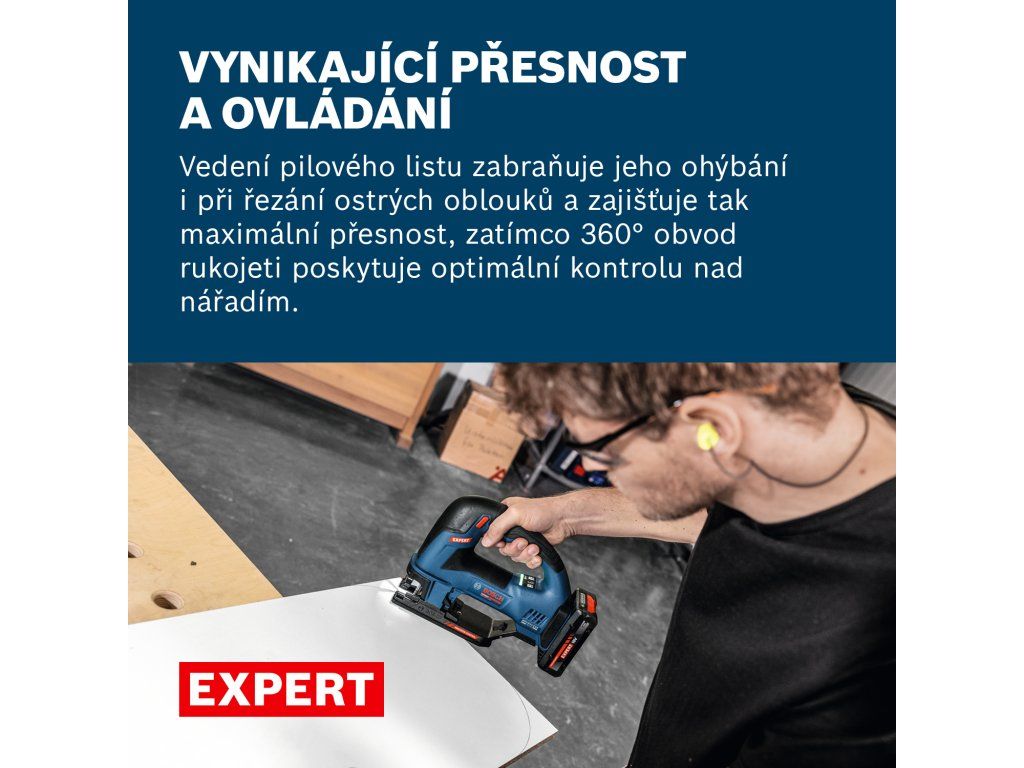 VYNIKAJÍCÍ PŘESNOST A OVLÁDÁNÍ

Vedení pilového listu zabraňuje jeho ohýbání i při řezání ostrých oblouků a zajišťuje tak maximální přesnost, zatímco 360° obvod rukojeti poskytuje optimální kontrolu nad nářadím.

EXPERT

BOSCH

EXPERT