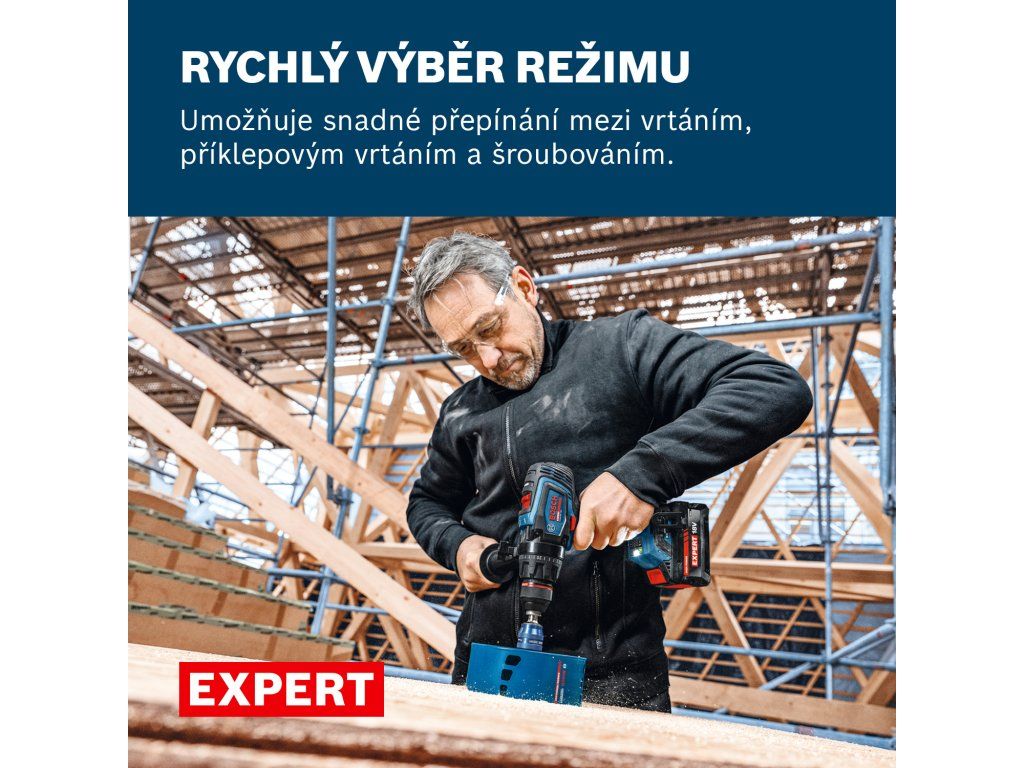 RYCHLÝ VÝBĚR REŽIMU

Umožňuje snadné přepínání mezi vrtáním, příklepovým vrtáním a šroubováním.

EXPERT

18V

EXPERT