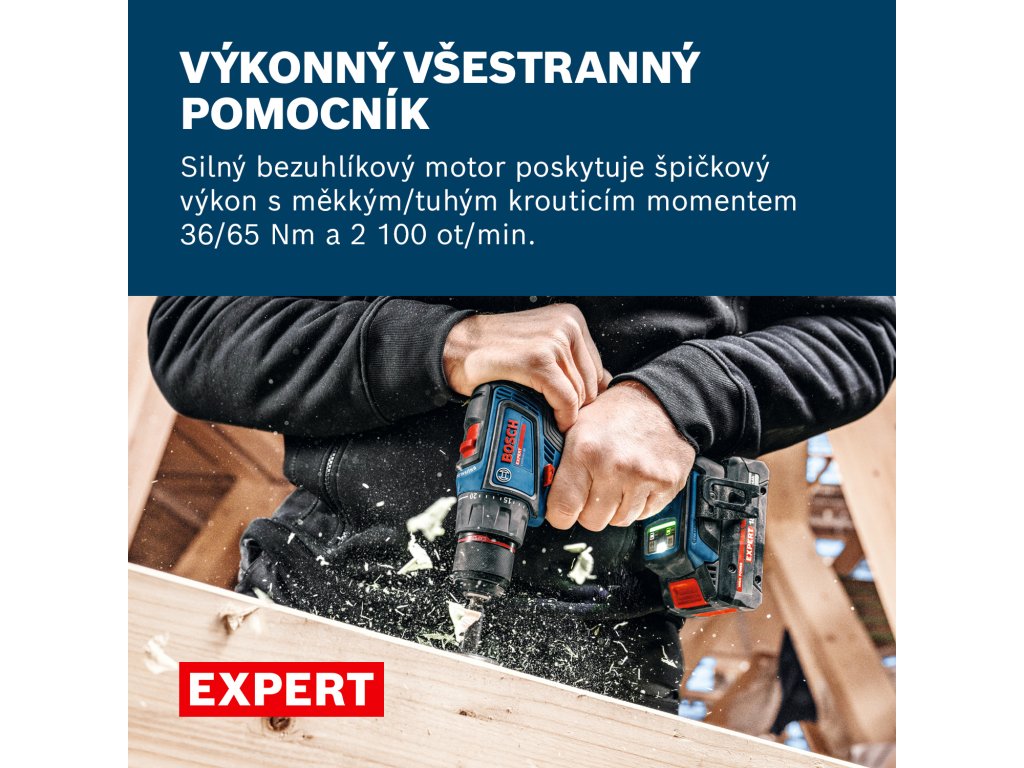 VÝKONNÝ VŠESTRANNÝ POMOCNÍK

Silný bezuhlíkový motor poskytuje špičkový výkon s měkkým/tuhým krouticím momentem 36/65 Nm a 2 100 ot/min.

BOSCH

EXPERT

EXPERT