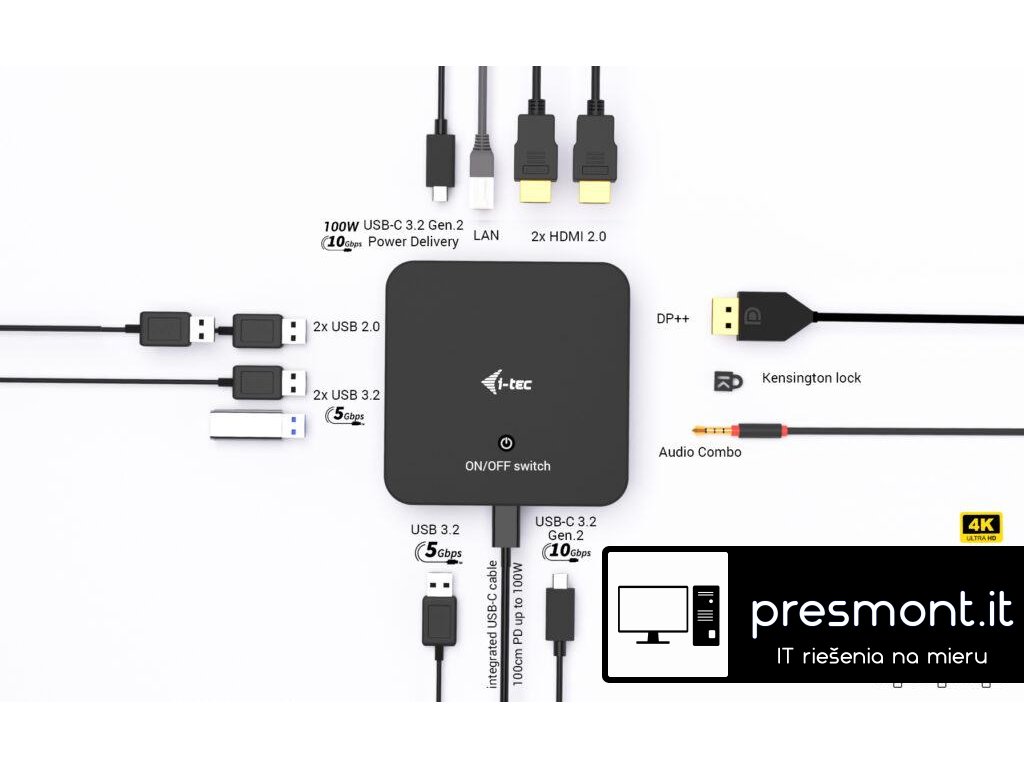 100W USB-C 3.2 Gen.2
10Gbps Power Delivery

LAN

2x HDMI 2.0

2x USB 2.0

2x USB 3.2
5Gbps

i-tec

ON/OFF switch

DP++

Kensington lock

Audio Combo

USB 3.2
5Gbps

integrated USB-C cable
100cm PD up to 100W

USB-C 3.2
Gen.2
10Gbps

4K
ULTRA HD

presmont.it
IT riešenia na mieru