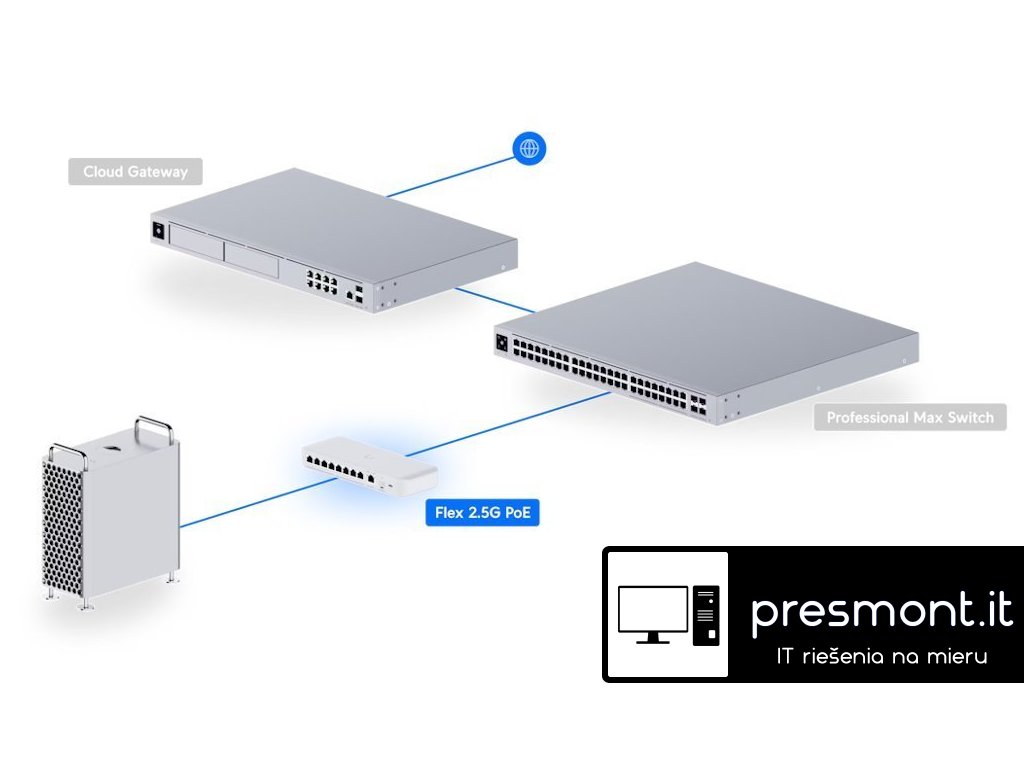 Cloud Gateway

Professional Max Switch

Flex 2.5G PoE

presmont.it
IT riešenia na mieru