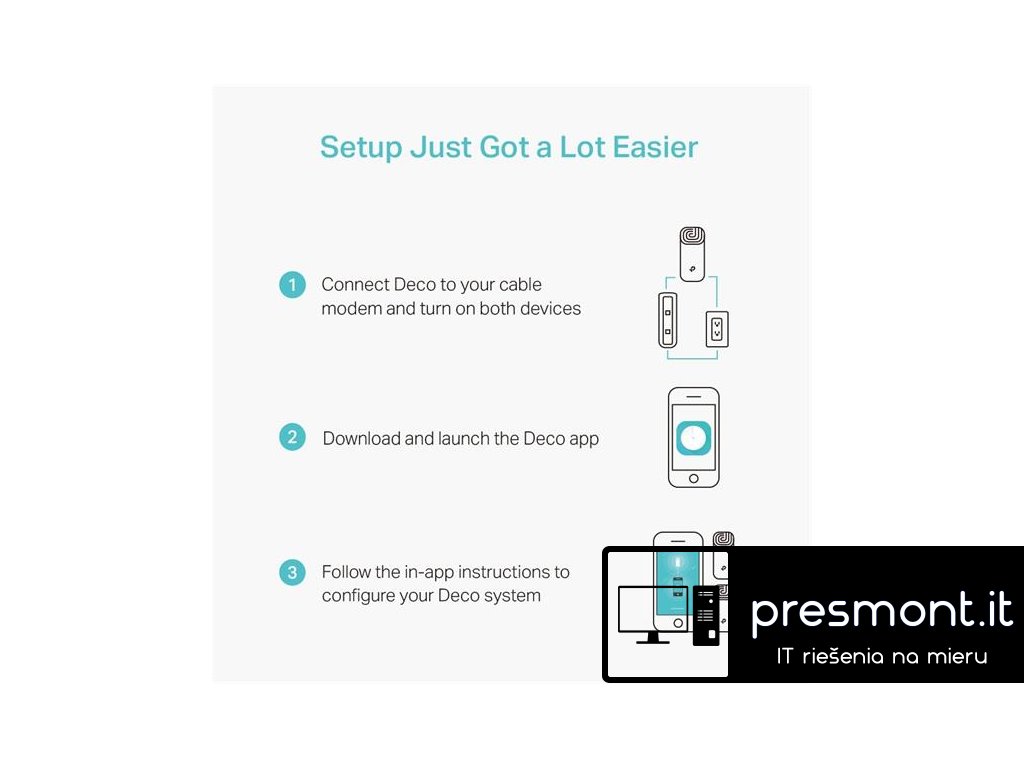 Setup Just Got a Lot Easier

1 Connect Deco to your cable modem and turn on both devices

2 Download and launch the Deco app

3 Follow the in-app instructions to configure your Deco system

presmont.it
IT riešenia na mieru