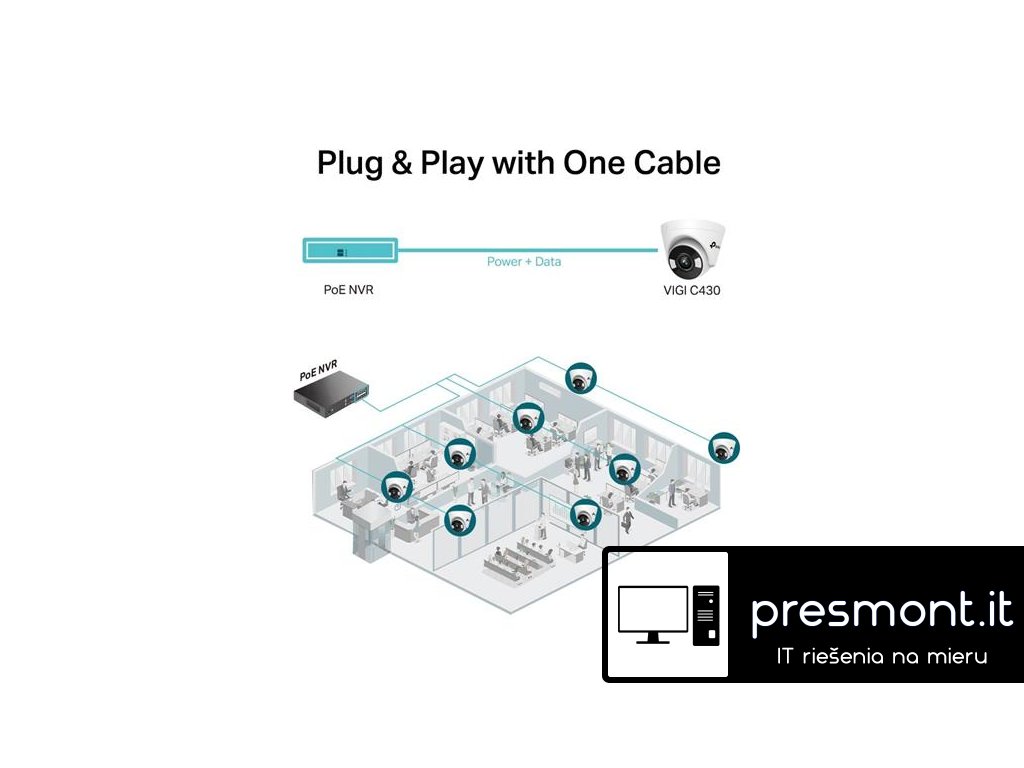 Plug & Play with One Cable

Power + Data

PoE NVR

VIGI C430

PoE NVR

presmont.it

IT riešenia na mieru