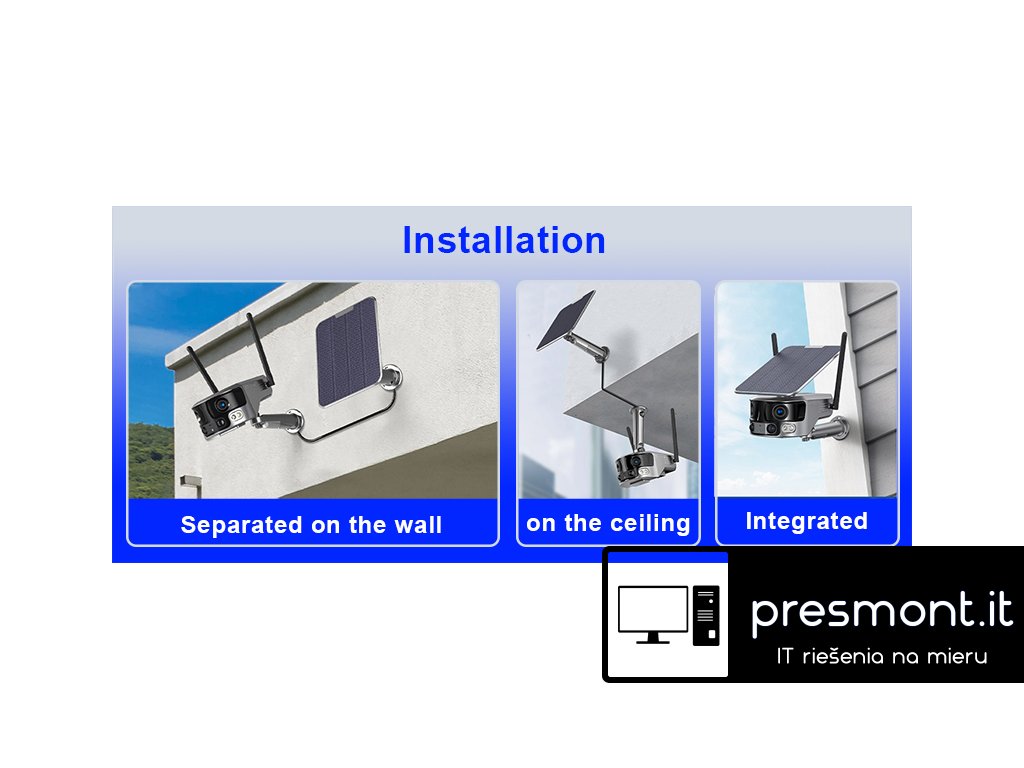 Installation

Separated on the wall

on the ceiling

Integrated

presmont.it
IT riešenia na mieru