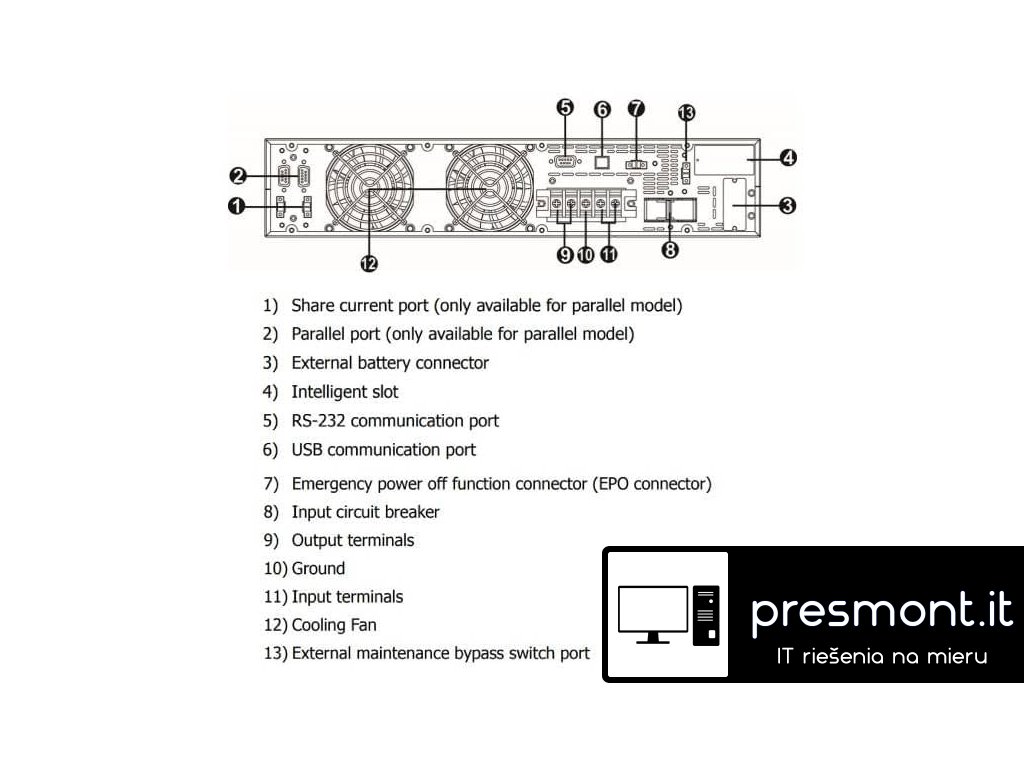 5 6 7 13

2 4

1 3

12 9 10 11 8

1) Share current port (only available for parallel model)
2) Parallel port (only available for parallel model)
3) External battery connector
4) Intelligent slot
5) RS-232 communication port
6) USB communication port
7) Emergency power off function connector (EPO connector)
8) Input circuit breaker
9) Output terminals
10) Ground
11) Input terminals
12) Cooling Fan
13) External maintenance bypass switch port

presmont.it
IT riešenia na mieru