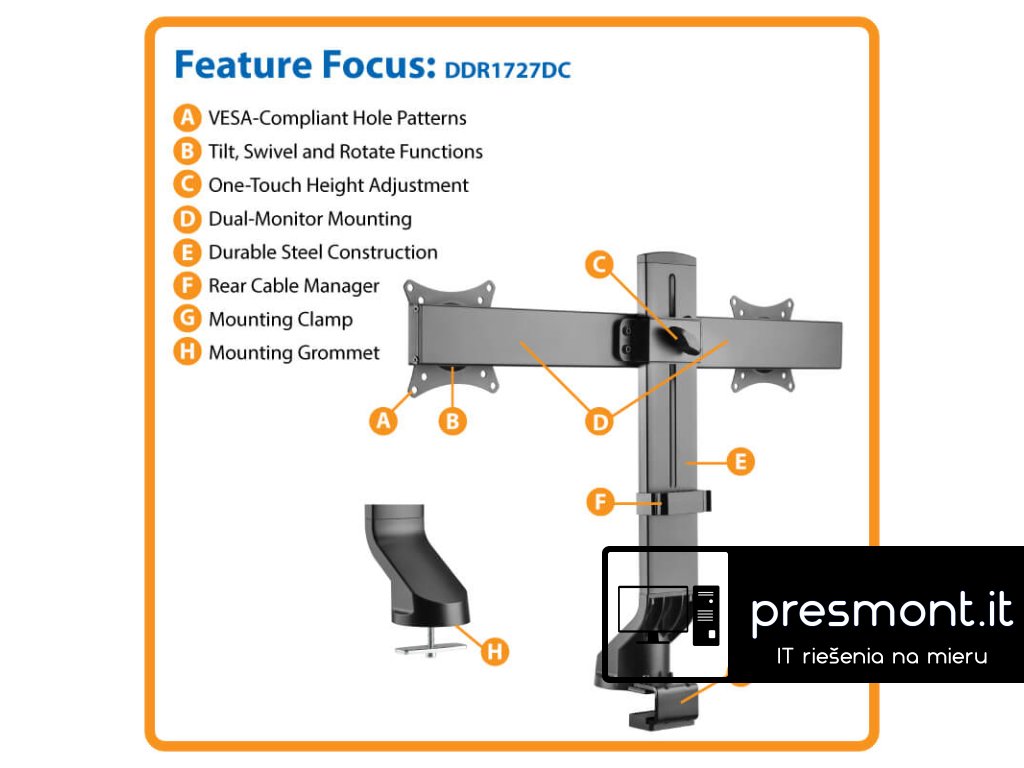 Feature Focus: DDR1727DC

A VESA-Compliant Hole Patterns
B Tilt, Swivel and Rotate Functions
C One-Touch Height Adjustment
D Dual-Monitor Mounting
E Durable Steel Construction
F Rear Cable Manager
G Mounting Clamp
H Mounting Grommet

C
A
B
D
E
F
H

presmont.it
IT riešenia na mieru