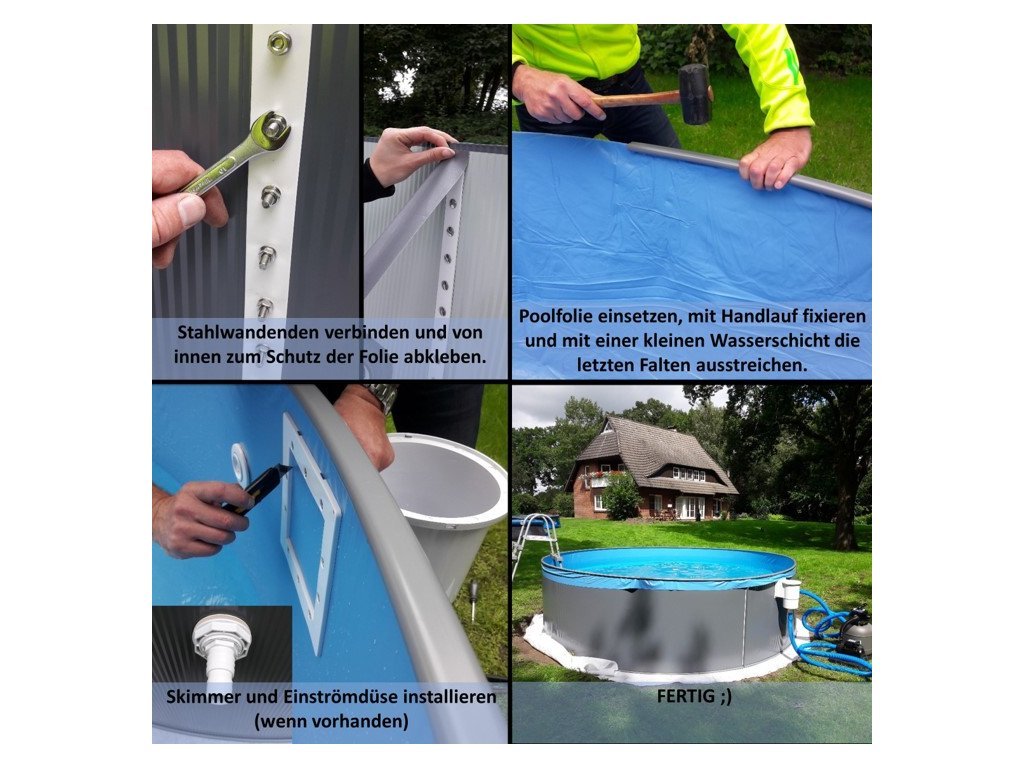 Stahlwandenden verbinden und von innen zum Schutz der Folie abkleben.

Poolfolie einsetzen, mit Handlauf fixieren und mit einer kleinen Wasserschicht die letzten Falten ausstreichen.

Skimmer und Einströmdüse installieren (wenn vorhanden)

FERTIG ;)