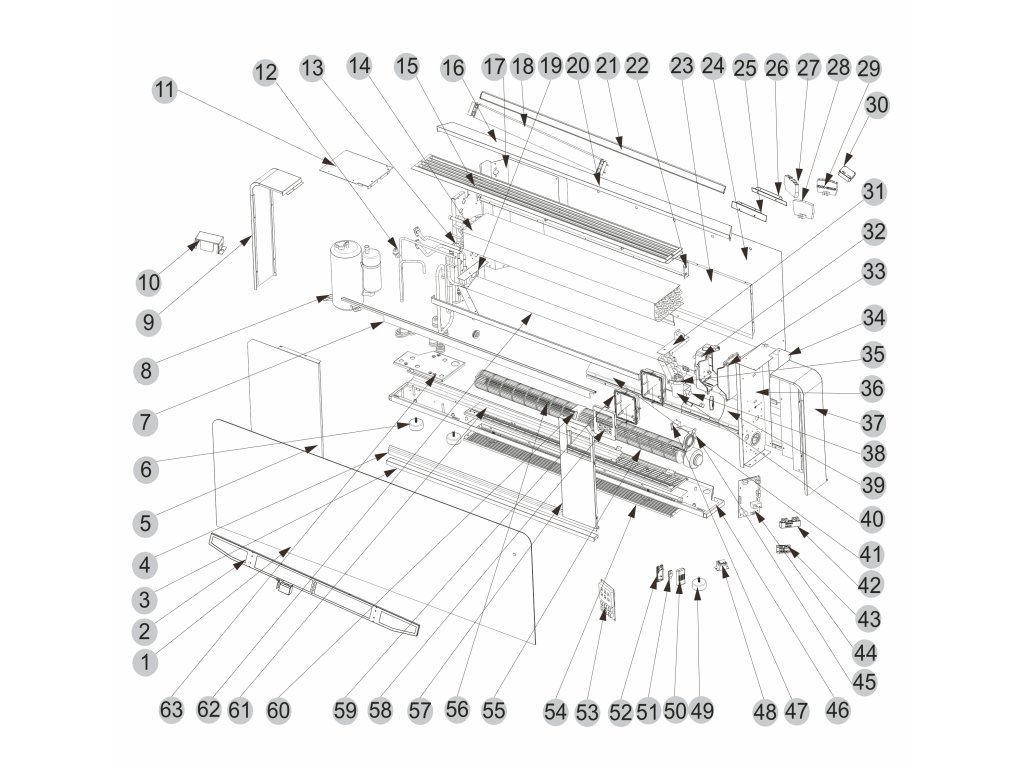 11 12 13 14 15 16 17 18 19 20 21 22 23 24 25 26 27 28 29 30

31
32
33
34
35
36
37
38
39
40
41
42
43
44
45

10
9
8
7
6
5
4
3
2
1

63 62 61 60 59 58 57 56 55 54 53 52 51 50 49 48 47 46