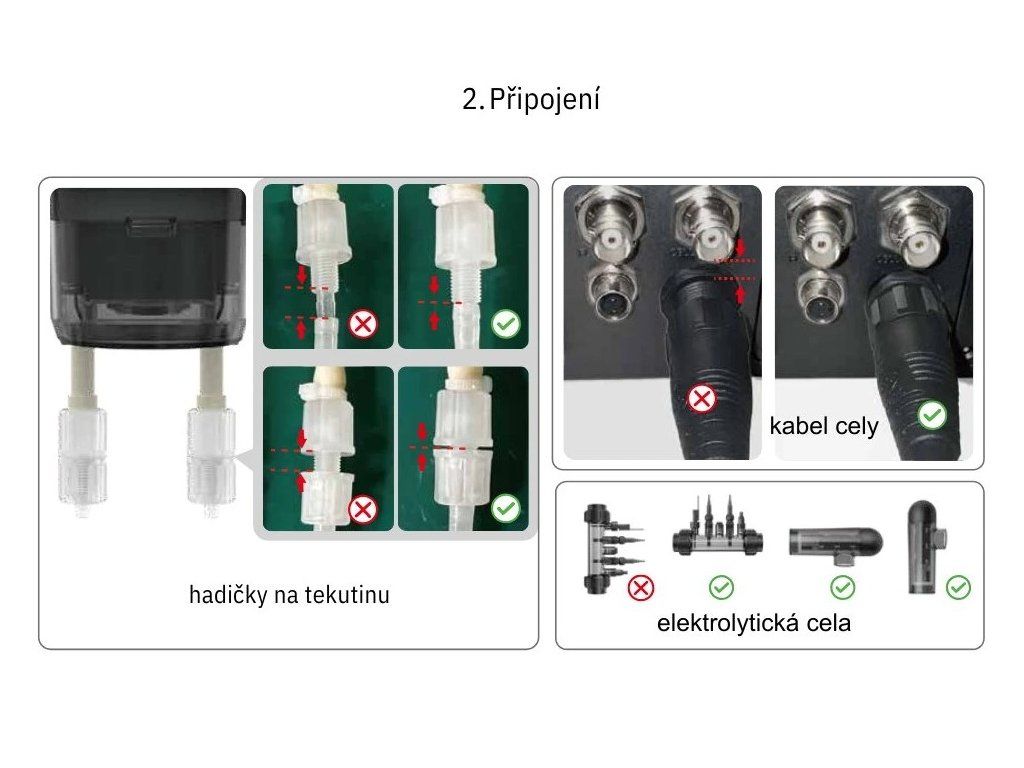 2. Připojení

hadičky na tekutinu

kabel cely

elektrolytická cela