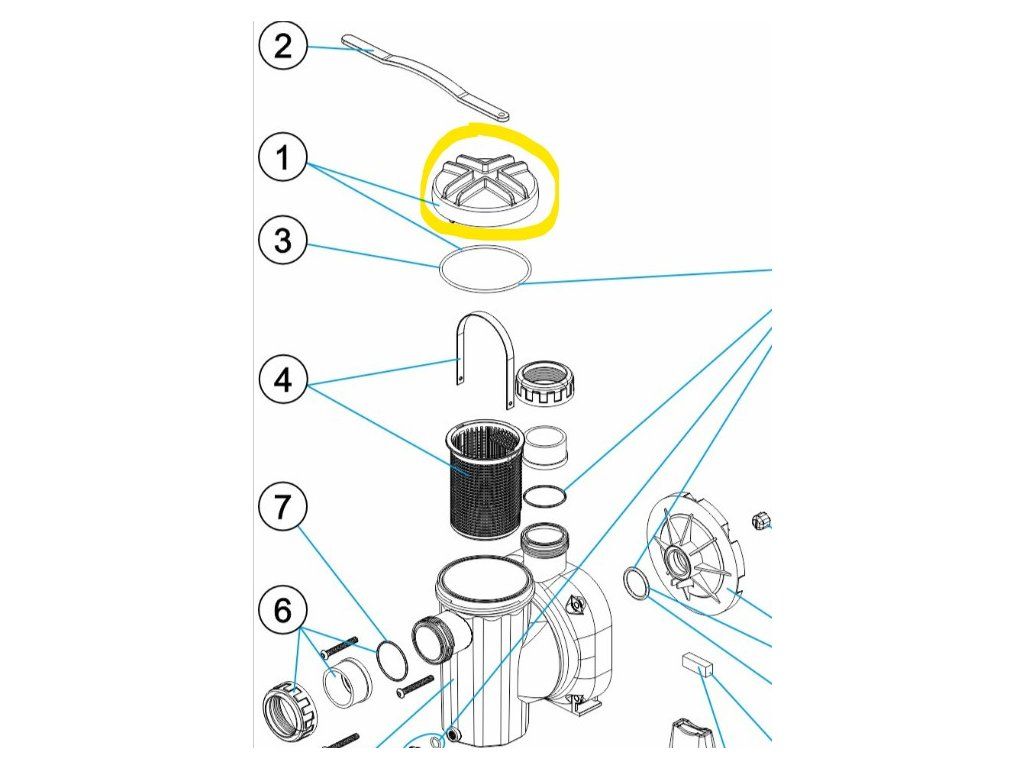 2
1
3
4
7
6