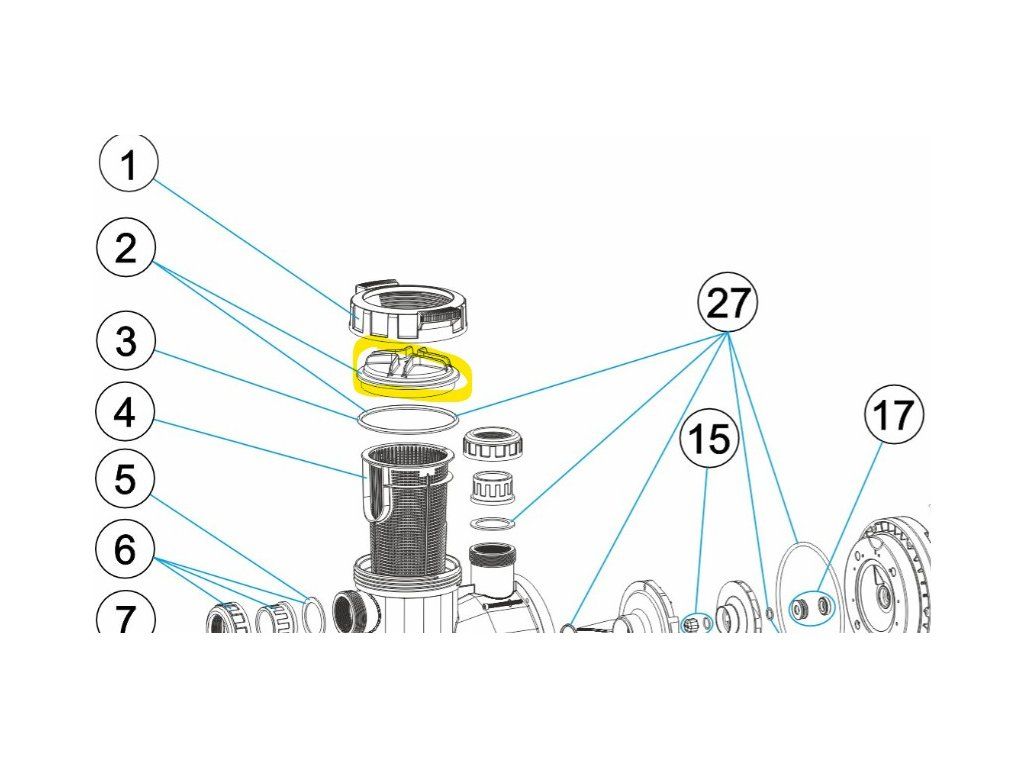 1
2
3
4
5
6
7
27
15
17