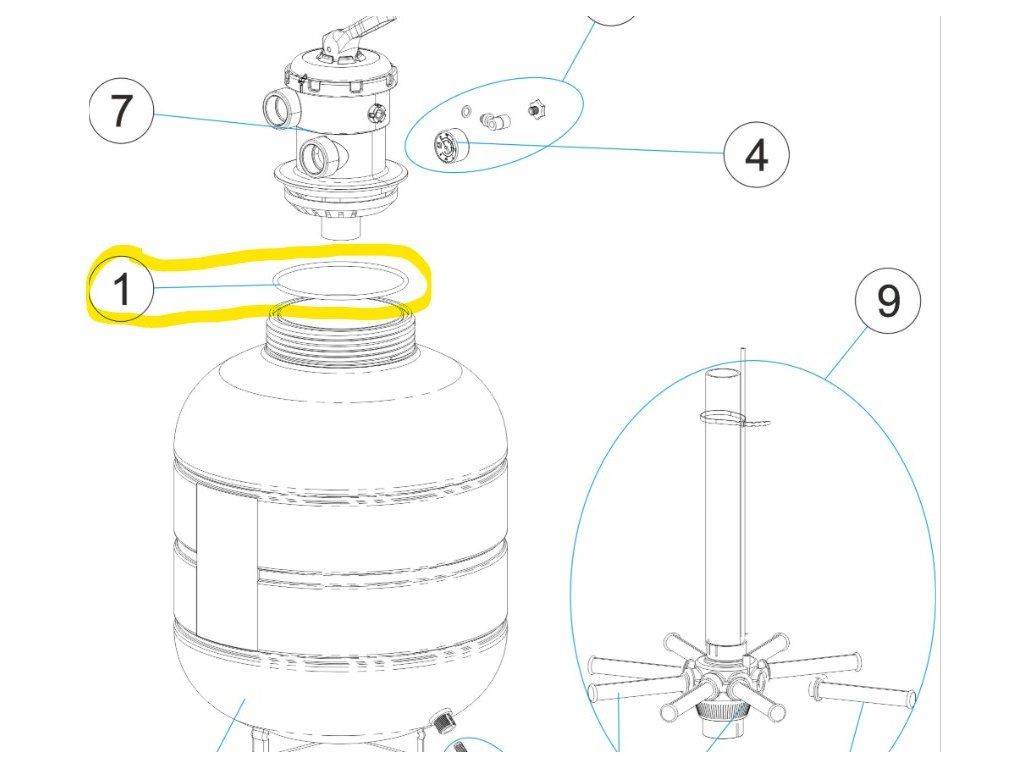 7

4

1

9