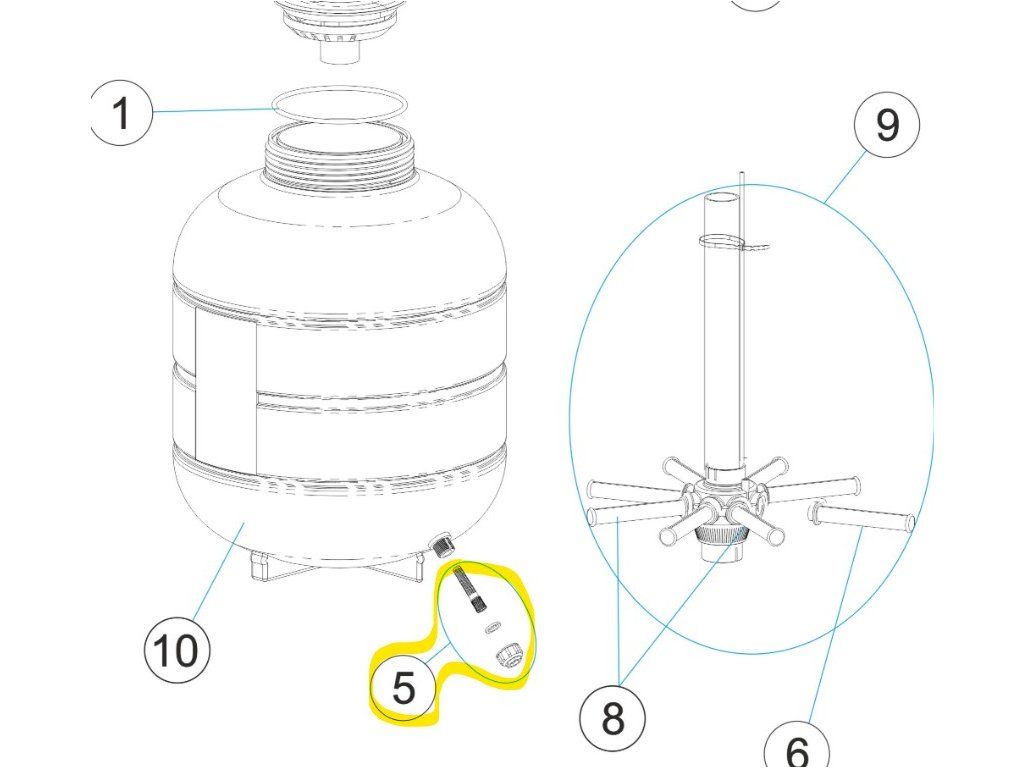 1

9

10

5

8

6