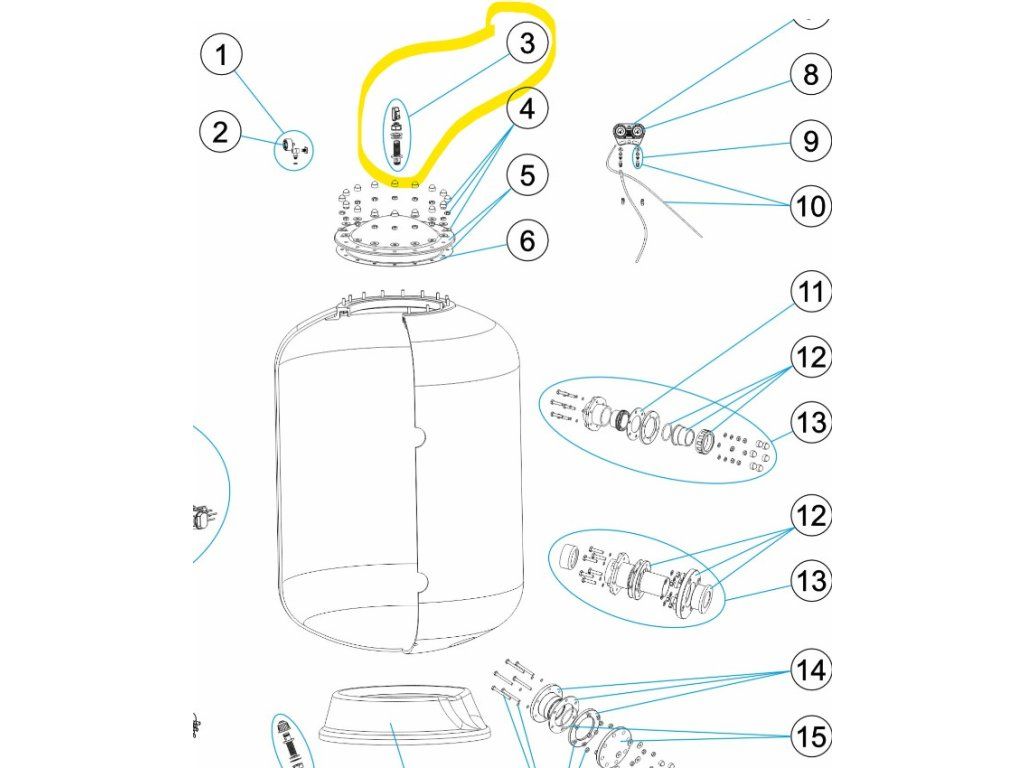 1
2
3
4
5
6
8
9
10
11
12
13
12
13
14
15