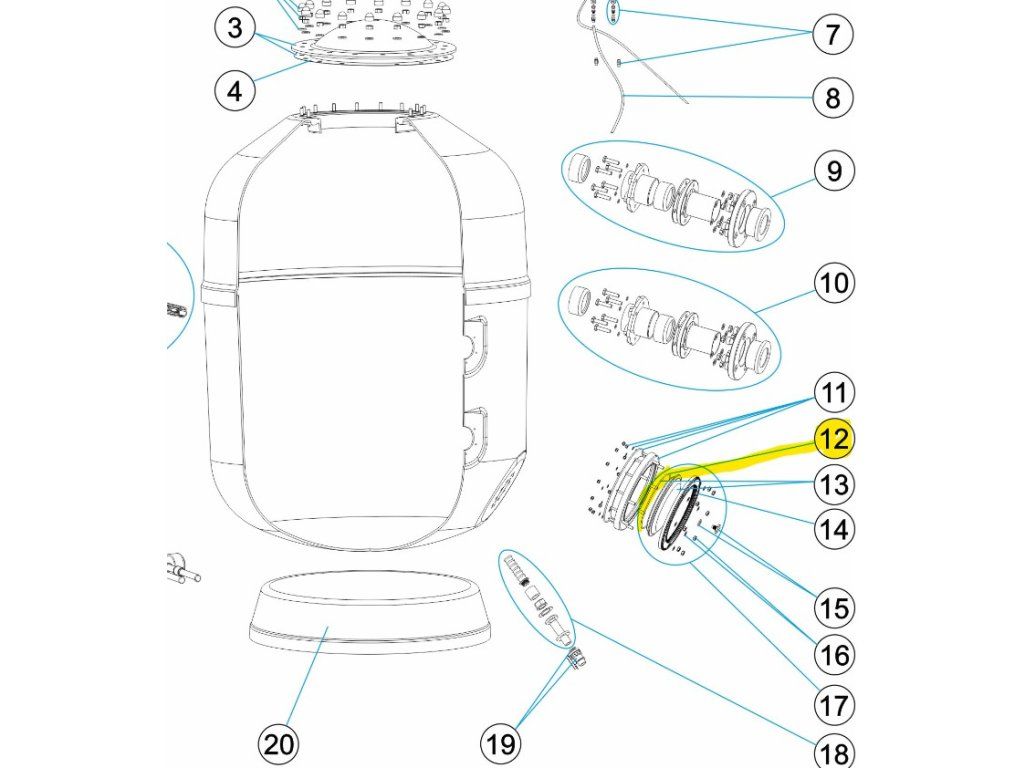 3
4
7
8
9
10
11
12
13
14
15
16
17
18
19
20