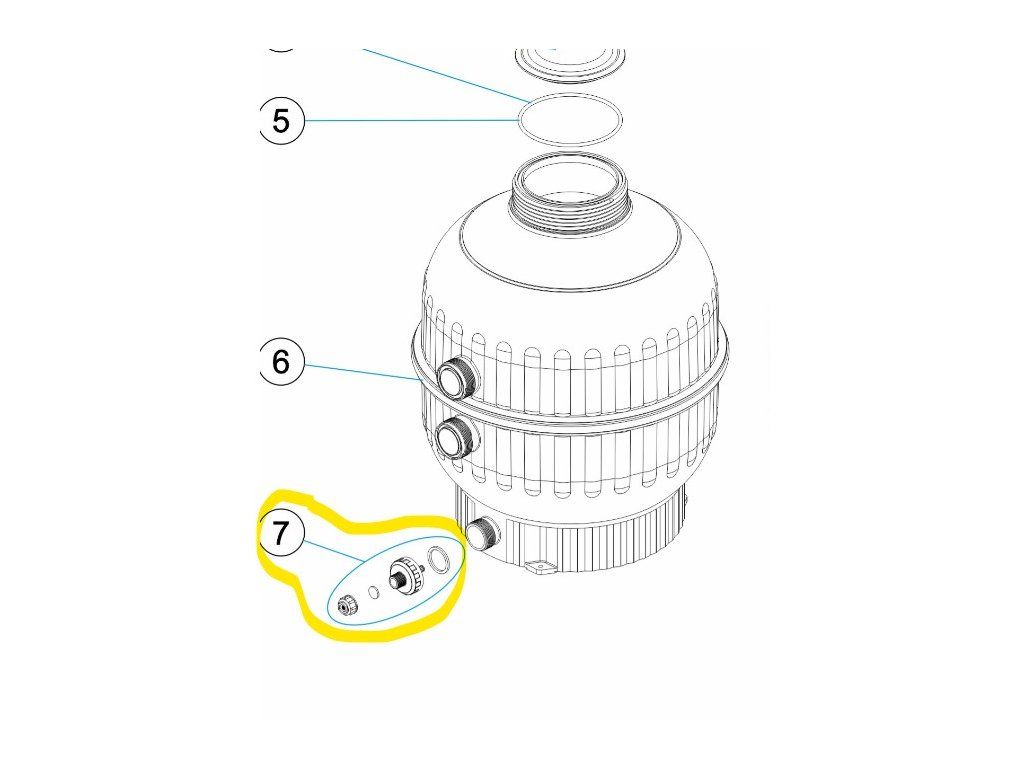 5
6
7