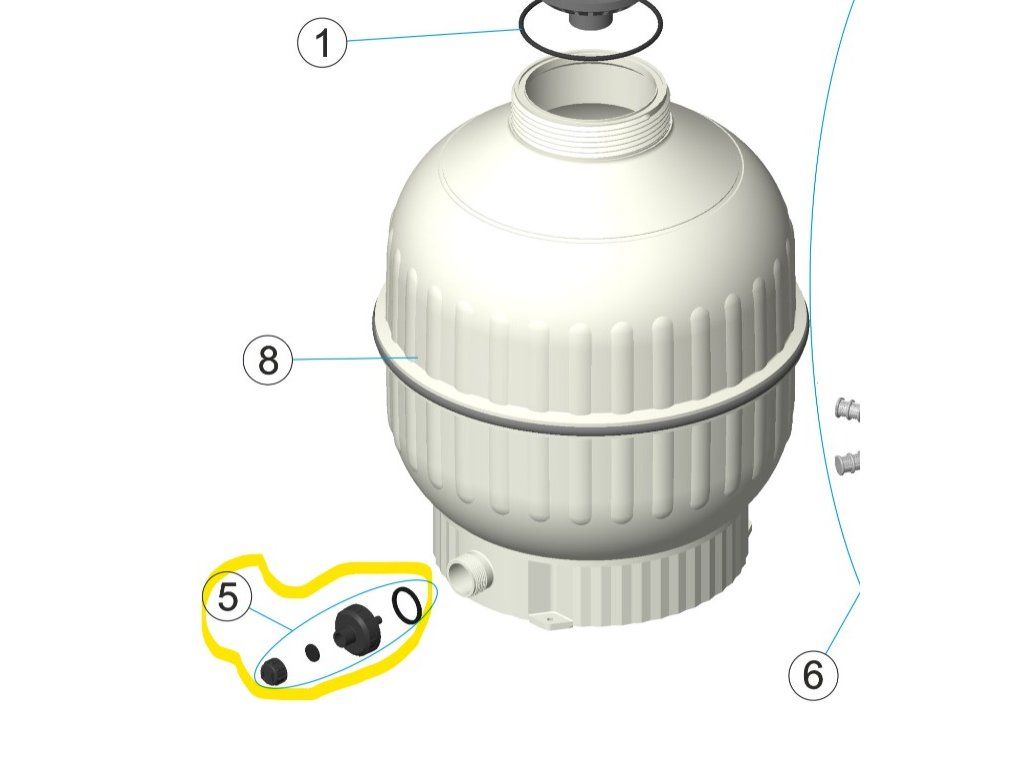 1
8
5
6