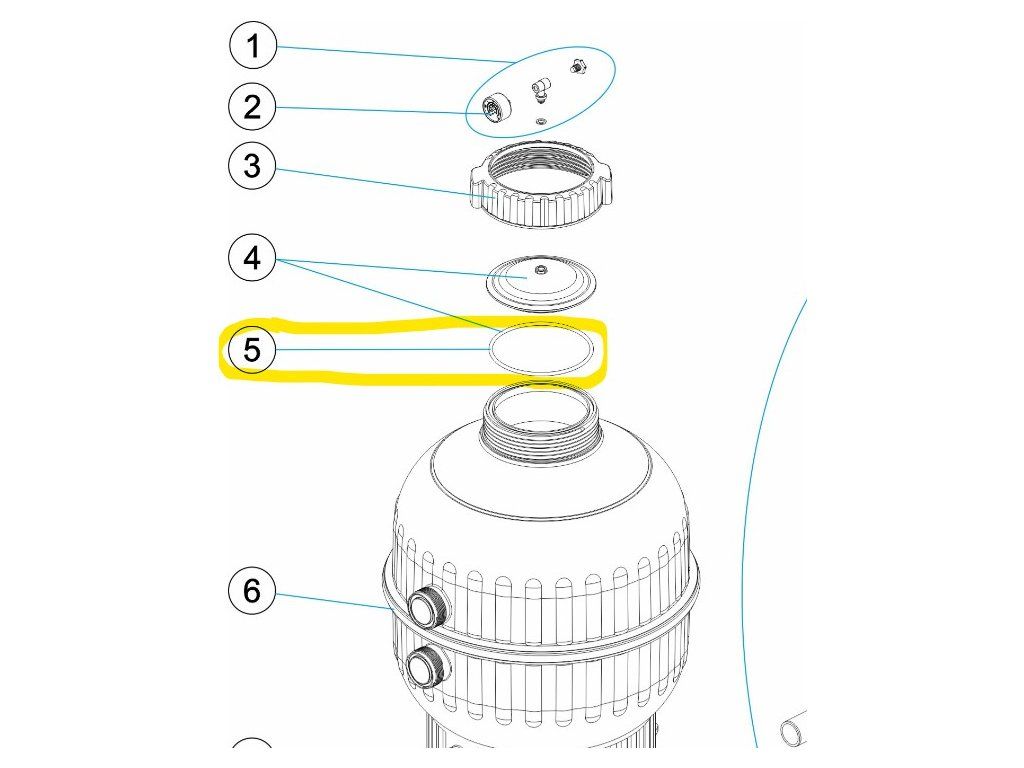 1
2
3
4
5
6