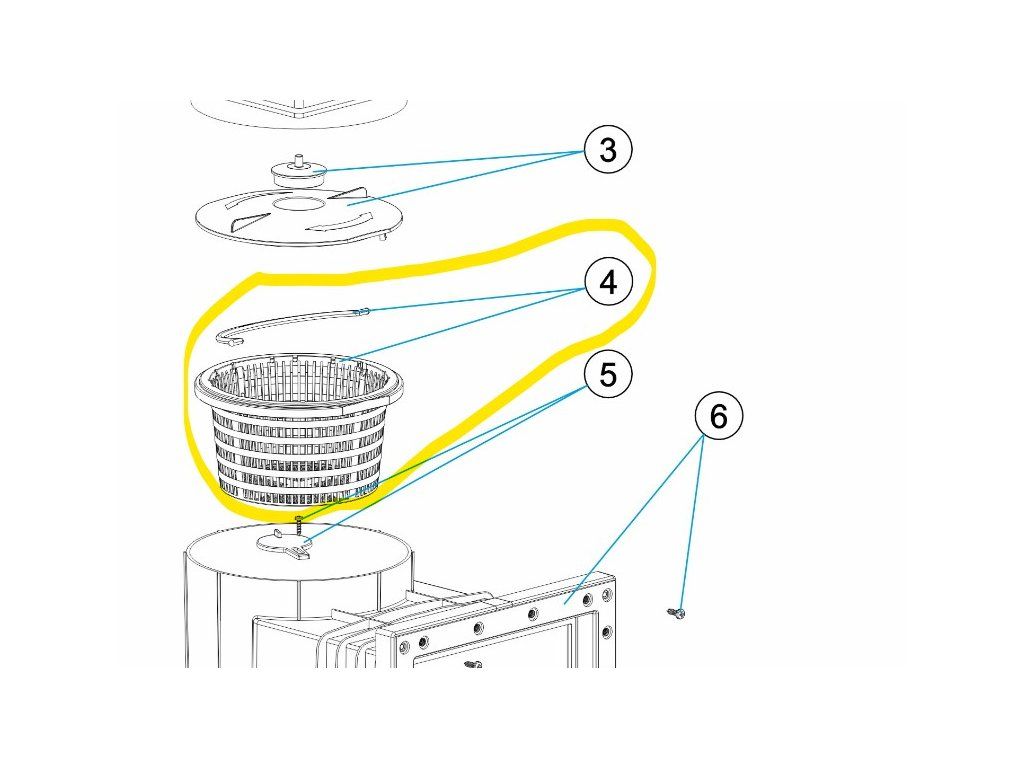 3
4
5
6