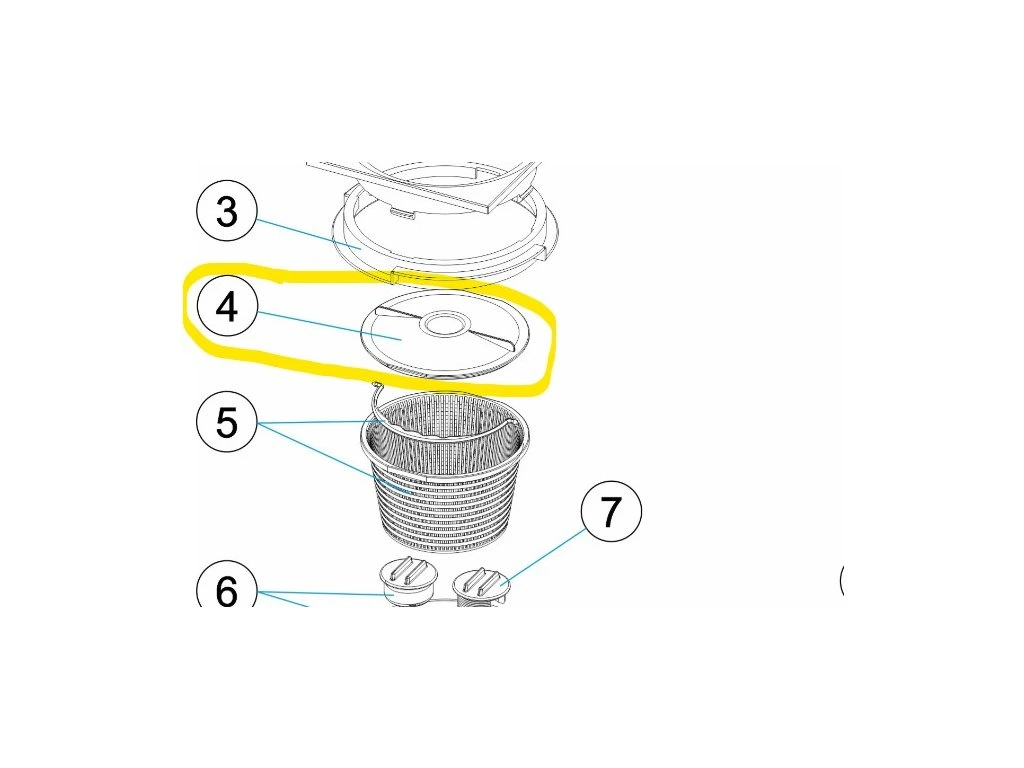 3
4
5
6
7