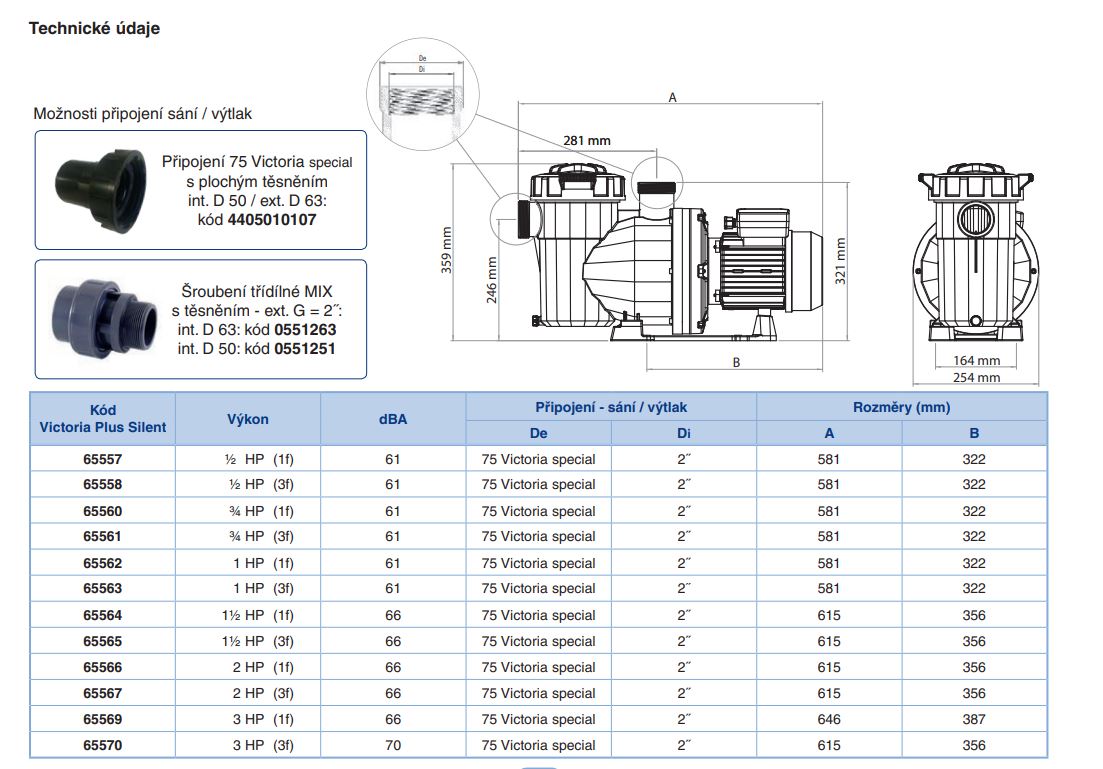 Technické údaje

Možnosti připojení sání / výtlak

Připojení 75 Victoria special s plochým těsněním int. D 50 / ext. D 63: kód 4405010107

Šroubení třídílné MIX s těsněním - ext. G = 2˝: int. D 63: kód 0551263 int. D 50: kód 0551251

De
Di
A
281 mm
359 mm
246 mm
321 mm
B
164 mm
254 mm

| Kód Victoria Plus Silent | Výkon | dBA | Připojení - sání / výtlak De | Připojení - sání / výtlak Di | Rozměry (mm) A | Rozměry (mm) B |
|---|---|---|---|---|---|---|
| 65557 | ½ HP (1f) | 61 | 75 Victoria special | 2˝ | 581 | 322 |
| 65558 | ½ HP (3f) | 61 | 75 Victoria special | 2˝ | 581 | 322 |
| 65560 | ¾ HP (1f) | 61 | 75 Victoria special | 2˝ | 581 | 322 |
| 65561 | ¾ HP (3f) | 61 | 75 Victoria special | 2˝ | 581 | 322 |
| 65562 | 1 HP (1f) | 61 | 75 Victoria special | 2˝ | 581 | 322 |
| 65563 | 1 HP (3f) | 61 | 75 Victoria special | 2˝ | 581 | 322 |
| 65564 | 1½ HP (1f) | 66 | 75 Victoria special | 2˝ | 615 | 356 |
| 65565 | 1½ HP (3f) | 66 | 75 Victoria special | 2˝ | 615 | 356 |
| 65566 | 2 HP (1f) | 66 | 75 Victoria special | 2˝ | 615 | 356 |
| 65567 | 2 HP (3f) | 66 | 75 Victoria special | 2˝ | 615 | 356 |
| 65569 | 3 HP (1f) | 66 | 75 Victoria special | 2˝ | 646 | 387 |
| 65570 | 3 HP (3f) | 70 | 75 Victoria special | 2˝ | 615 | 356 |