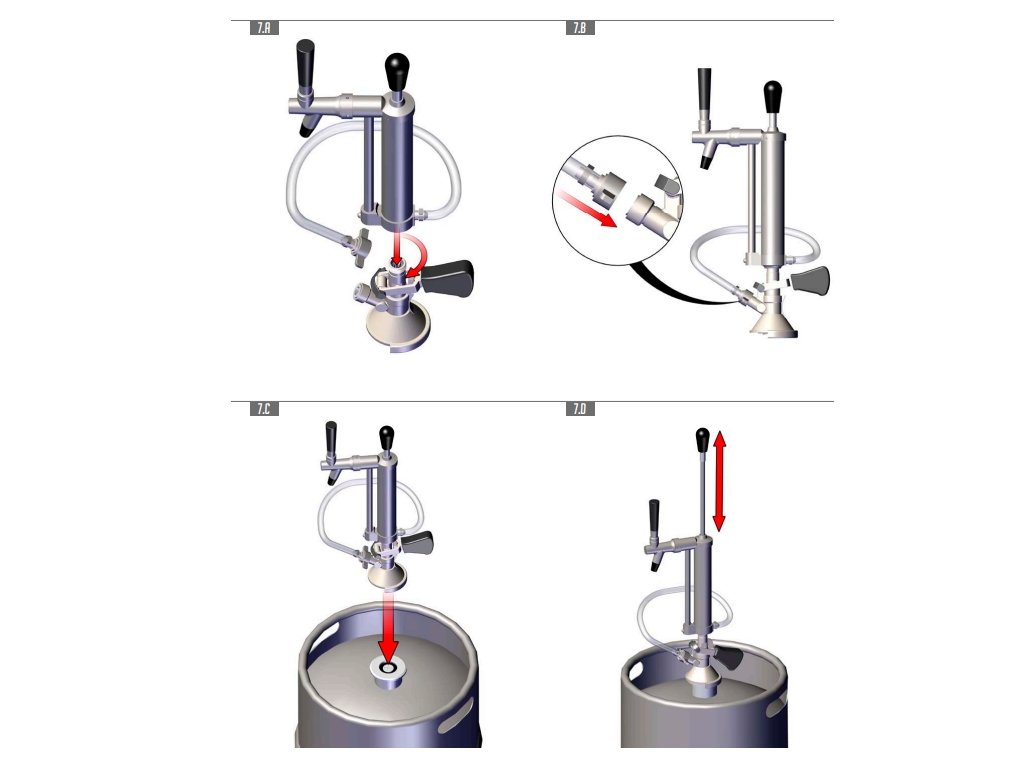 7.A

7.B

7.C

7.D