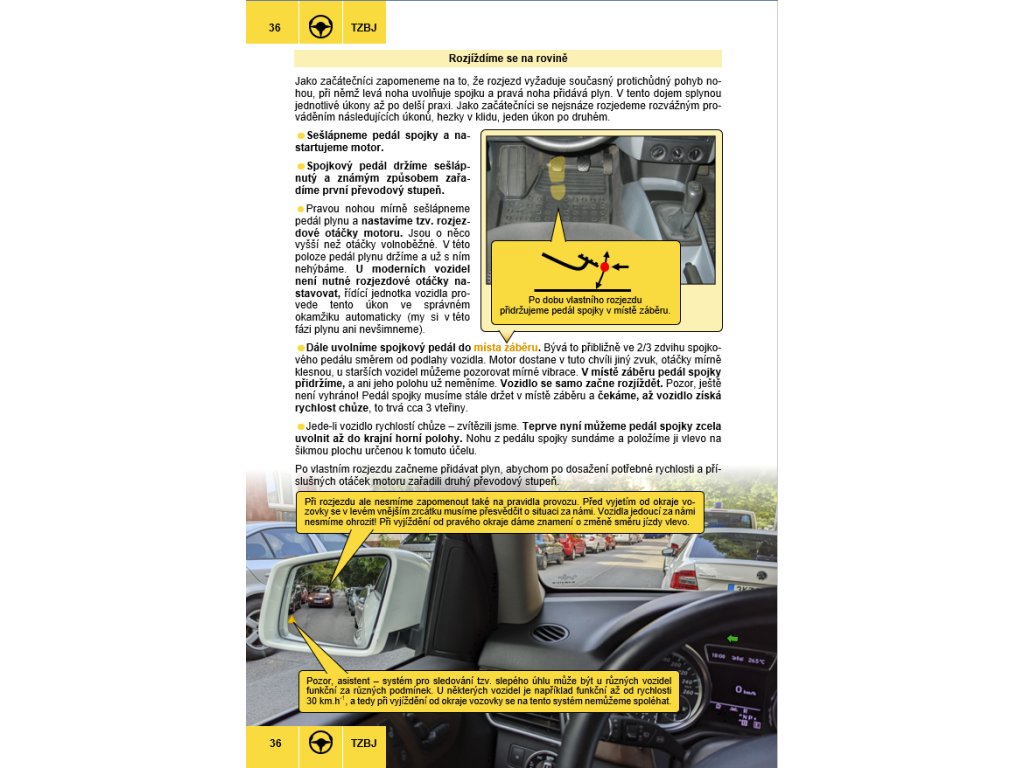 36 TZBJ

Rozjíždíme se na rovině

Jako začátečníci zapomeneme na to, že rozjezd vyžaduje současný protichůdný pohyb nohou, při němž levá noha uvolňuje spojku a pravá noha přidává plyn. V tento dojem splynou jednotlivé úkony až po delší praxi. Jako začátečníci se nejsnáze rozjedeme rozvážným prováděním následujících úkonů, hezky v klidu, jeden úkon po druhém.

Sešlápneme pedál spojky a nastartujeme motor.

Spojkový pedál držíme sešlápnutý a známým způsobem zařadíme první převodový stupeň.

Pravou nohou mírně sešlápneme pedál plynu a nastavíme tzv. rozjezdové otáčky motoru. Jsou o něco vyšší než otáčky volnoběžné. V této poloze pedál plynu držíme a už s ním nehýbáme. U moderních vozidel není nutné rozjezdové otáčky nastavovat, řídící jednotka vozidla provede tento úkon ve správném okamžiku automaticky (my si v této fázi plynu ani nevšimneme).

Po dobu vlastního rozjezdu přidržujeme pedál spojky v místě záběru.

Dále uvolníme spojkový pedál do místa záběru. Bývá to přibližně ve 2/3 zdvihu spojkového pedálu směrem od podlahy vozidla. Motor dostane v tuto chvíli jiný zvuk, otáčky mírně klesnou, u starších vozidel můžeme pozorovat mírné vibrace. V místě záběru pedál spojky přidržíme, a ani jeho polohu už neměníme. Vozidlo se samo začne rozjíždět. Pozor, ještě není vyhráno! Pedál spojky musíme stále držet v místě záběru a čekáme, až vozidlo získá rychlost chůze, to trvá cca 3 vteřiny.

Jede-li vozidlo rychlostí chůze – zvítězili jsme. Teprve nyní můžeme pedál spojky zcela uvolnit až do krajní horní polohy. Nohu z pedálu spojky sundáme a položíme ji vlevo na šikmou plochu určenou k tomuto účelu.

Po vlastním rozjezdu začneme přidávat plyn, abychom po dosažení potřebné rychlosti a příslušných otáček motoru zařadili druhý převodový stupeň.

Při rozjezdu ale nesmíme zapomenout také na pravidla provozu. Před vyjetím od okraje vozovky se v levém vnějším zrcátku musíme přesvědčit o situaci za námi. Vozidla jedoucí za námi nesmíme ohrozit! Při vyjíždění od pravého okraje dáme znamení o změně směru jízdy vlevo.

Pozor, asistent – systém pro sledování tzv. slepého úhlu může být u různých vozidel funkční za různých podmínek. U některých vozidel je například funkční až od rychlosti 30 km.h$^{-1}$, a tedy při vyjíždění od okraje vozovky se na tento systém nemůžeme spoléhat.

36 TZBJ