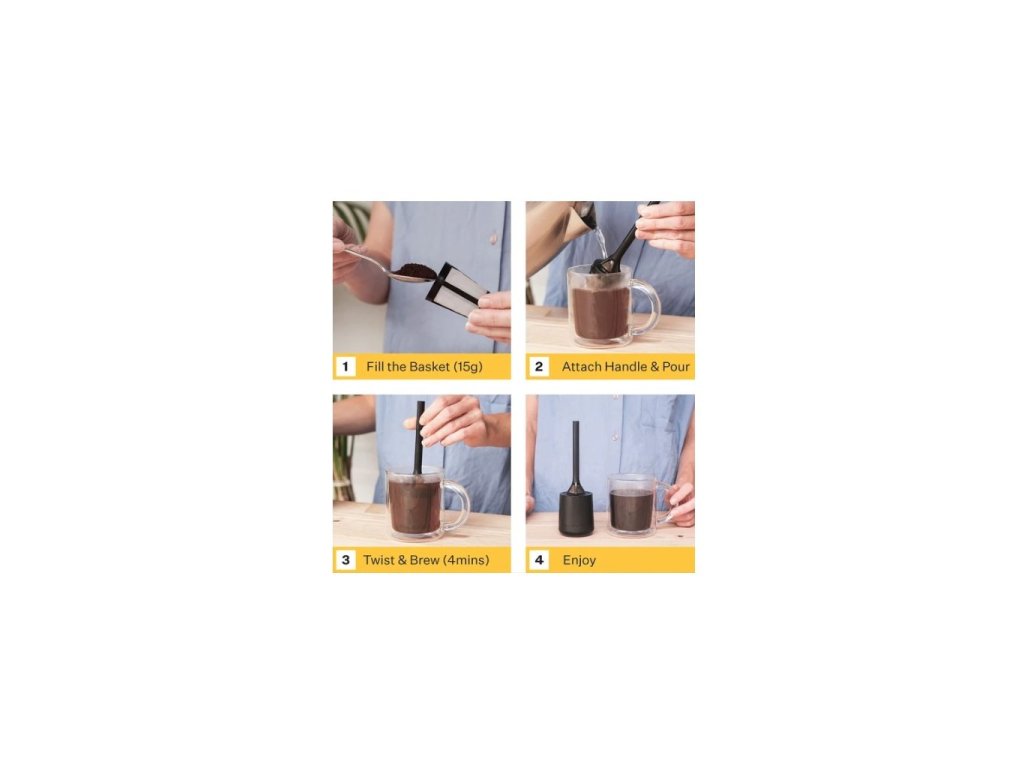 1 Fill the Basket (15g)

2 Attach Handle & Pour

3 Twist & Brew (4mins)

4 Enjoy