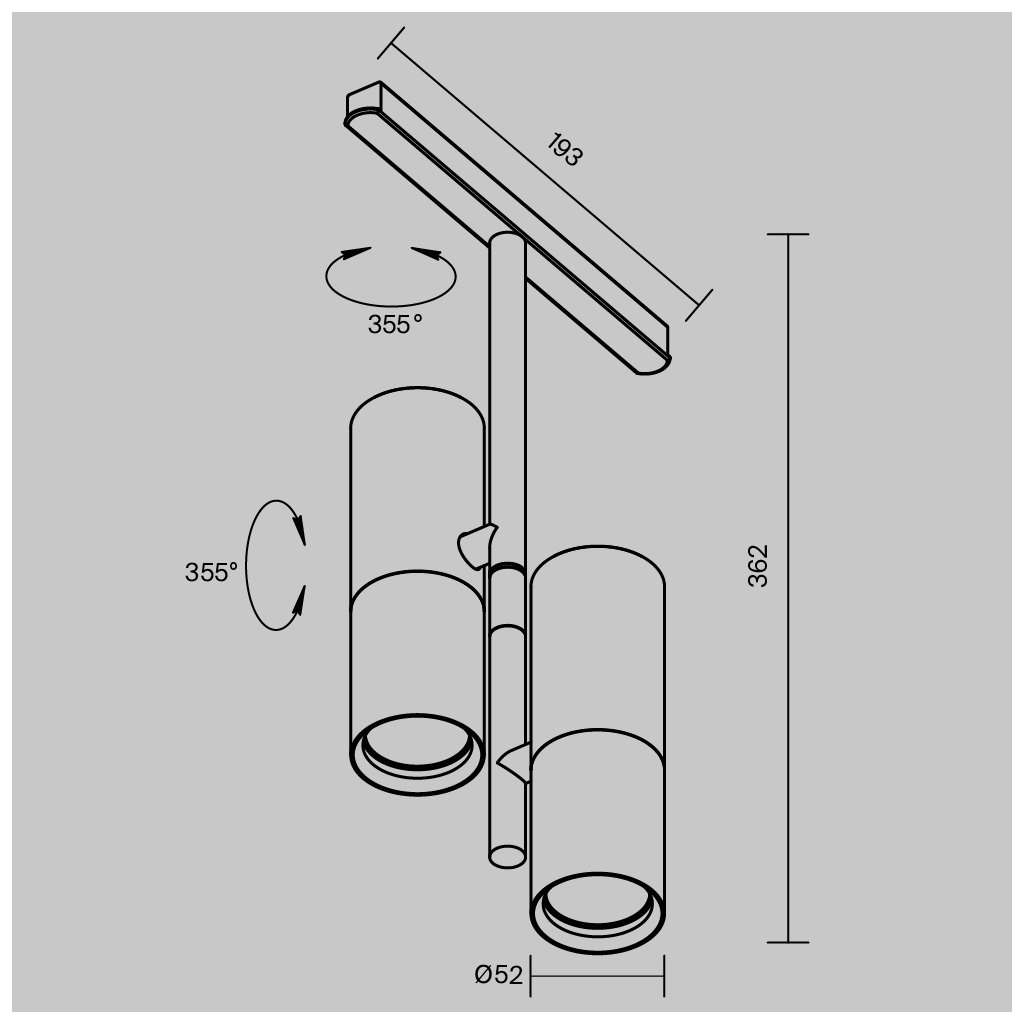 193

355°

355°

362

Ø52