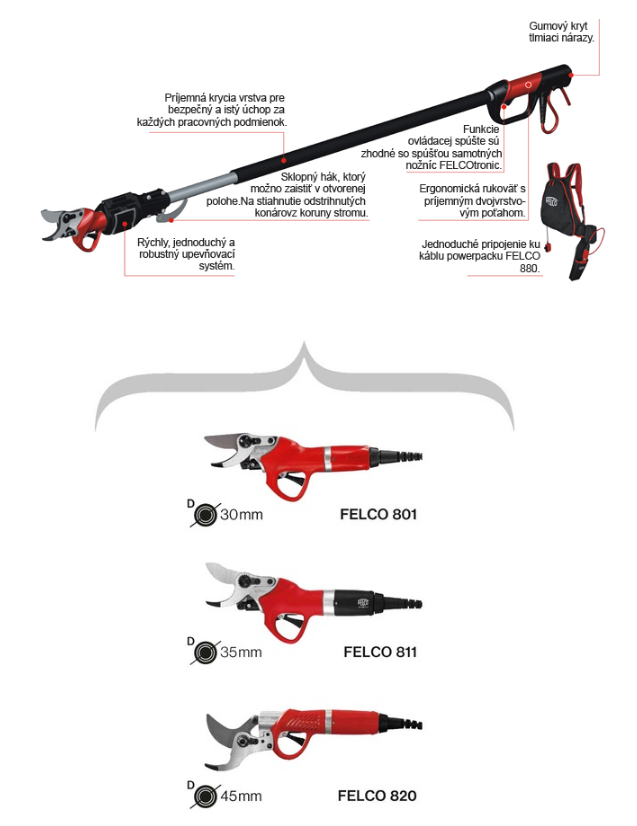 Gumový kryt tlmiaci nárazy.

Príjemná krycia vrstva pre bezpečný a istý úchop za každých pracovných podmienok.

Funkcie ovládacej spúšte sú zhodné so spúšťou samotných nožníc FELCOtronic.

Sklopný hák, ktorý možno zaistiť v otvorenej polohe.Na stiahnutie odstrihnutých konárovz koruny stromu.

Ergonomická rukoväť s príjemným dvojvrstvovým poťahom.

Rýchly, jednoduchý a robustný upevňovací systém.

Jednoduché pripojenie ku káblu powerpacku FELCO 880.

D 30mm FELCO 801

D 35mm FELCO 811

D 45mm FELCO 820