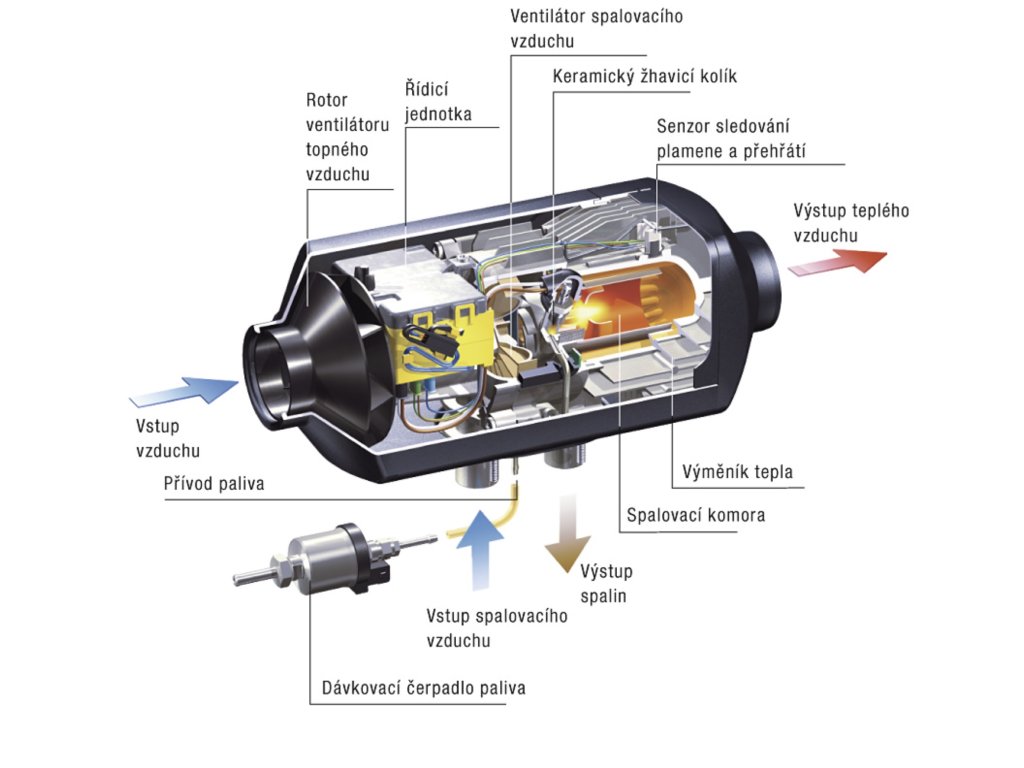 Ventilátor spalovacího vzduchu

Keramický žhavicí kolík

Řídicí jednotka

Rotor ventilátoru topného vzduchu

Senzor sledování plamene a přehřátí

Výstup teplého vzduchu

Vstup vzduchu

Přívod paliva

Výměník tepla

Spalovací komora

Výstup spalin

Vstup spalovacího vzduchu

Dávkovací čerpadlo paliva