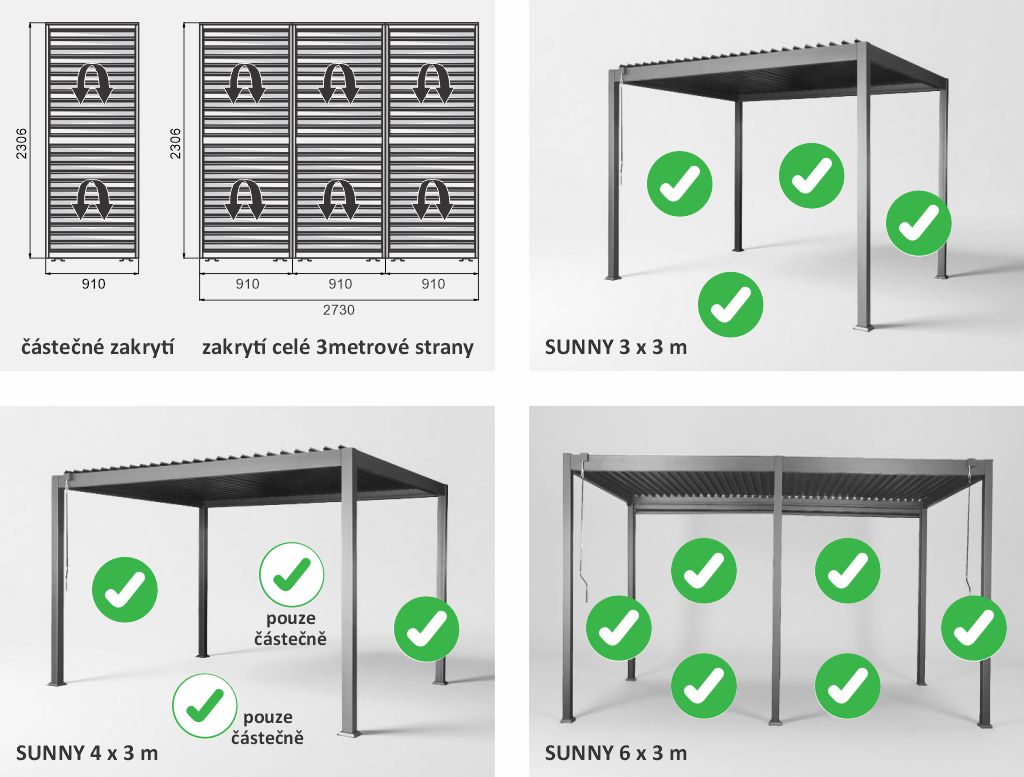 2306

910

částečné zakrytí

2306

910

910

910

2730

zakrytí celé 3metrové strany

SUNNY 3 x 3 m

pouze částečně

pouze částečně

SUNNY 4 x 3 m

SUNNY 6 x 3 m