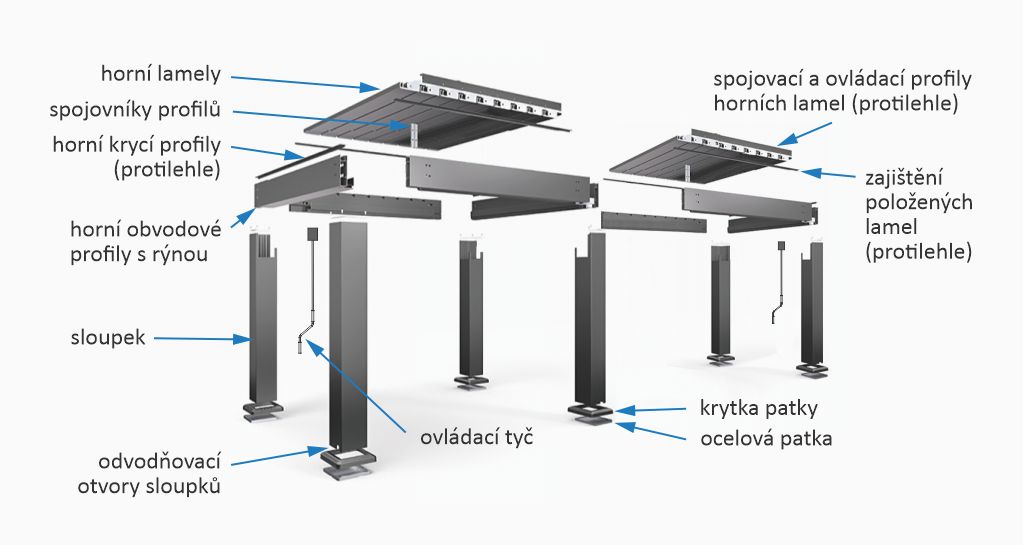 horní lamely

spojovníky profilů

horní krycí profily (protilehle)

horní obvodové profily s rýnou

sloupek

odvodňovací otvory sloupků

ovládací tyč

spojovací a ovládací profily horních lamel (protilehle)

zajištění položených lamel (protilehle)

krytka patky

ocelová patka