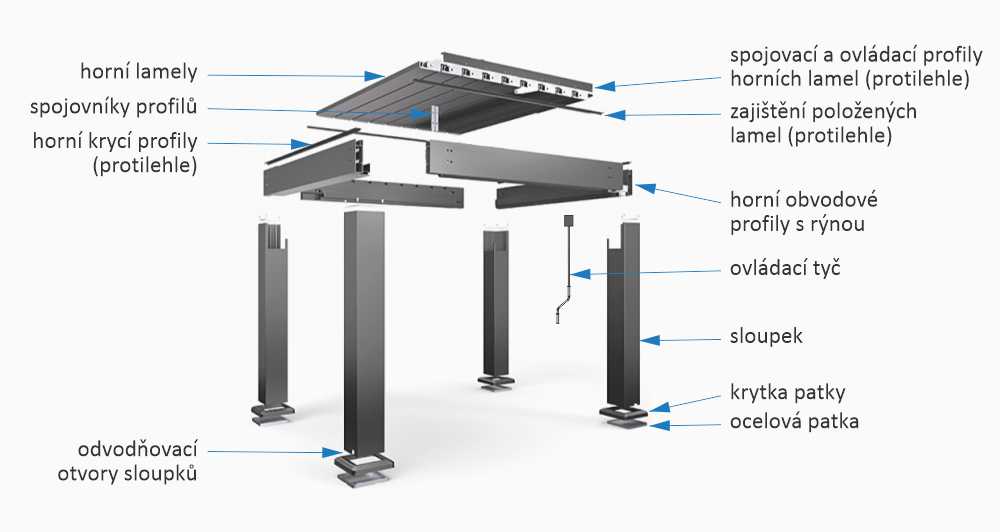 horní lamely

spojovníky profilů

horní krycí profily (protilehle)

odvodňovací otvory sloupků

spojovací a ovládací profily horních lamel (protilehle)

zajištění položených lamel (protilehle)

horní obvodové profily s rýnou

ovládací tyč

sloupek

krytka patky

ocelová patka